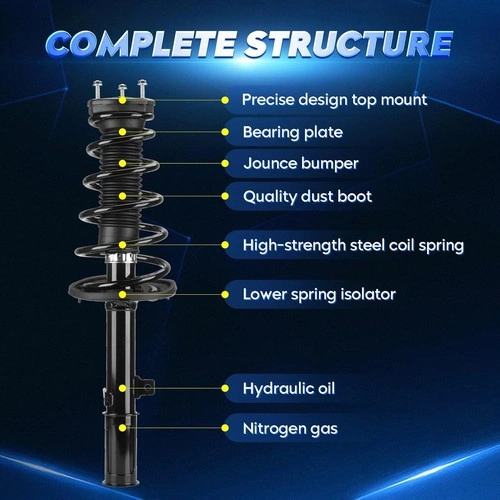 COMPLETE STRUCTURE

Precise design top mount

Bearing plate

Jounce bumper

Quality dust boot

High-strength steel coil spring

Lower spring isolator

Hydraulic oil

Nitrogen gas