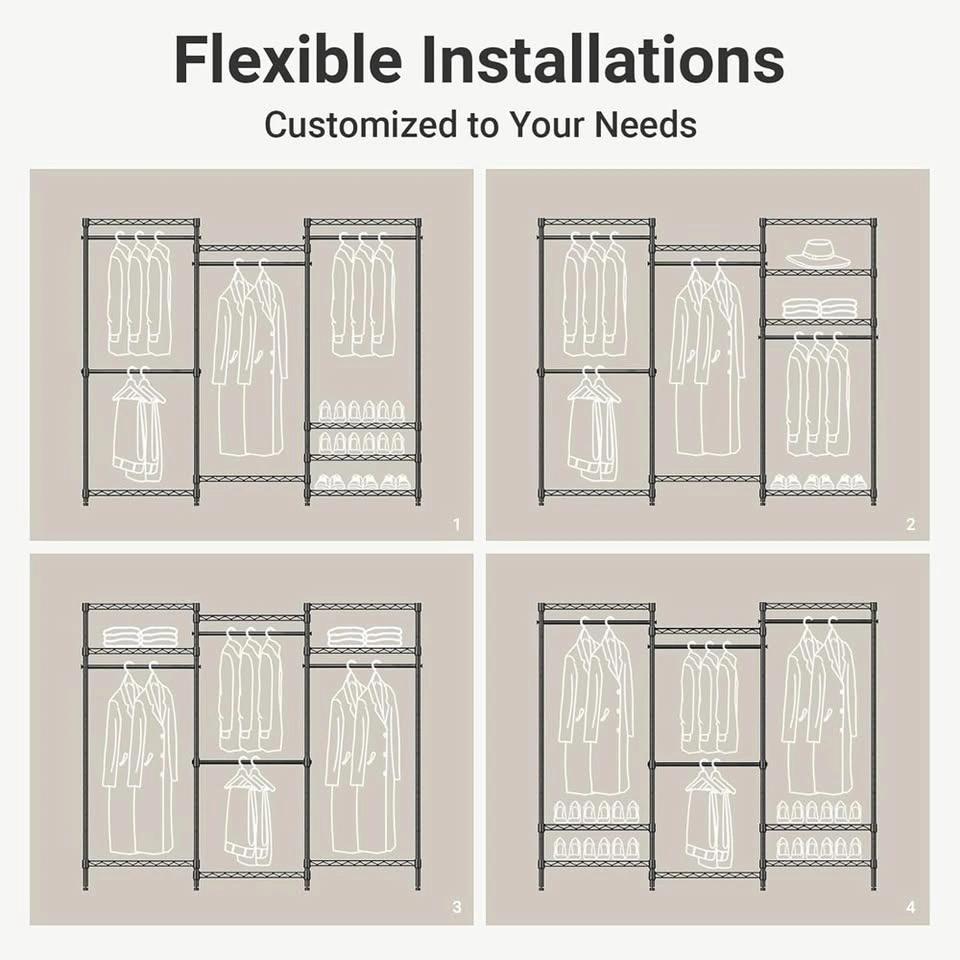 Flexible Installations

Customized to Your Needs

1

2

3

4