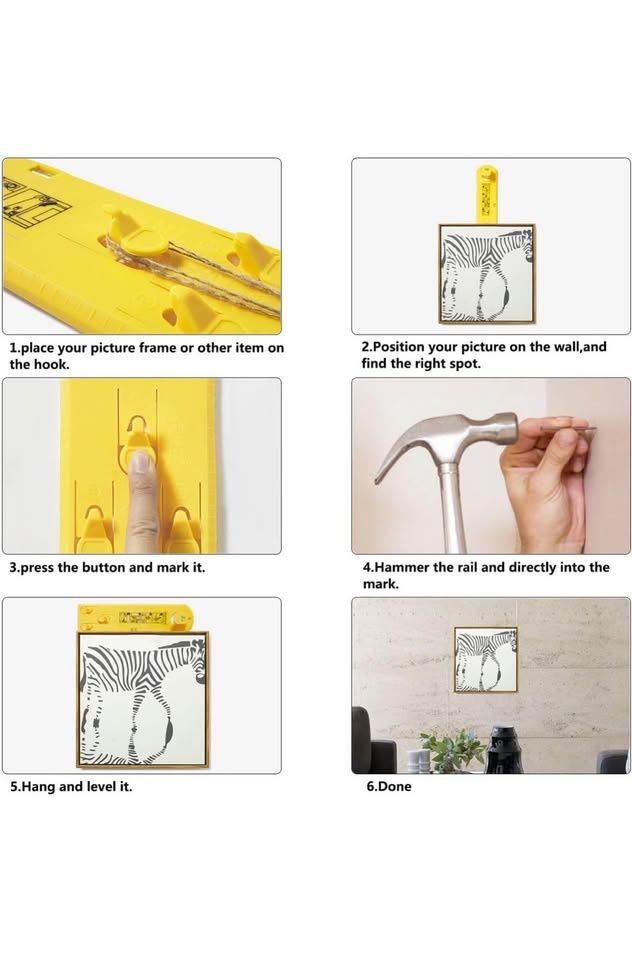 1.place your picture frame or other item on the hook.

2.Position your picture on the wall,and find the right spot.

3.press the button and mark it.

4.Hammer the rail and directly into the mark.

5.Hang and level it.

6.Done