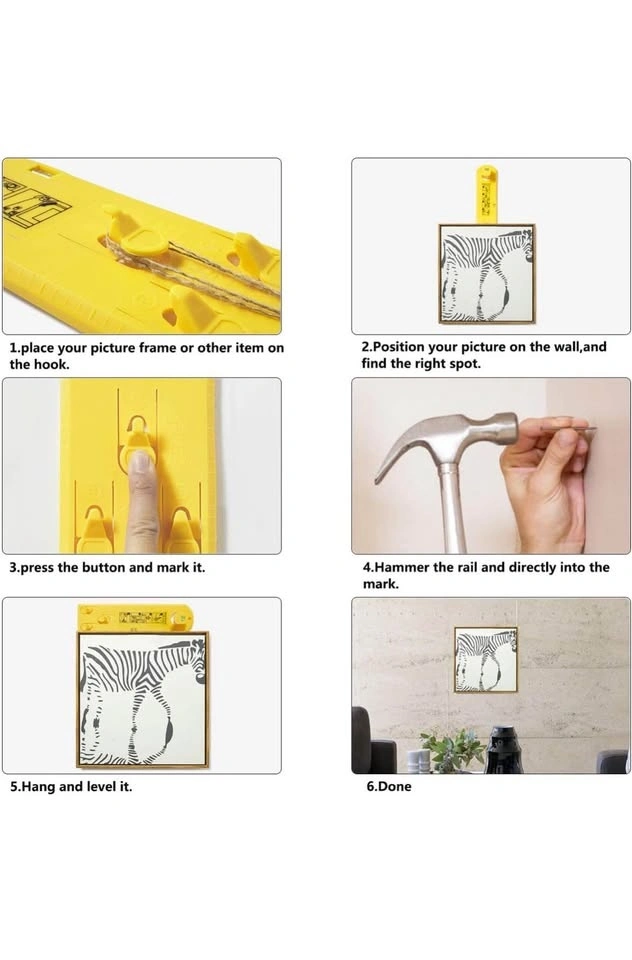 1.place your picture frame or other item on the hook.

2.Position your picture on the wall,and find the right spot.

3.press the button and mark it.

4.Hammer the rail and directly into the mark.

5.Hang and level it.

6.Done