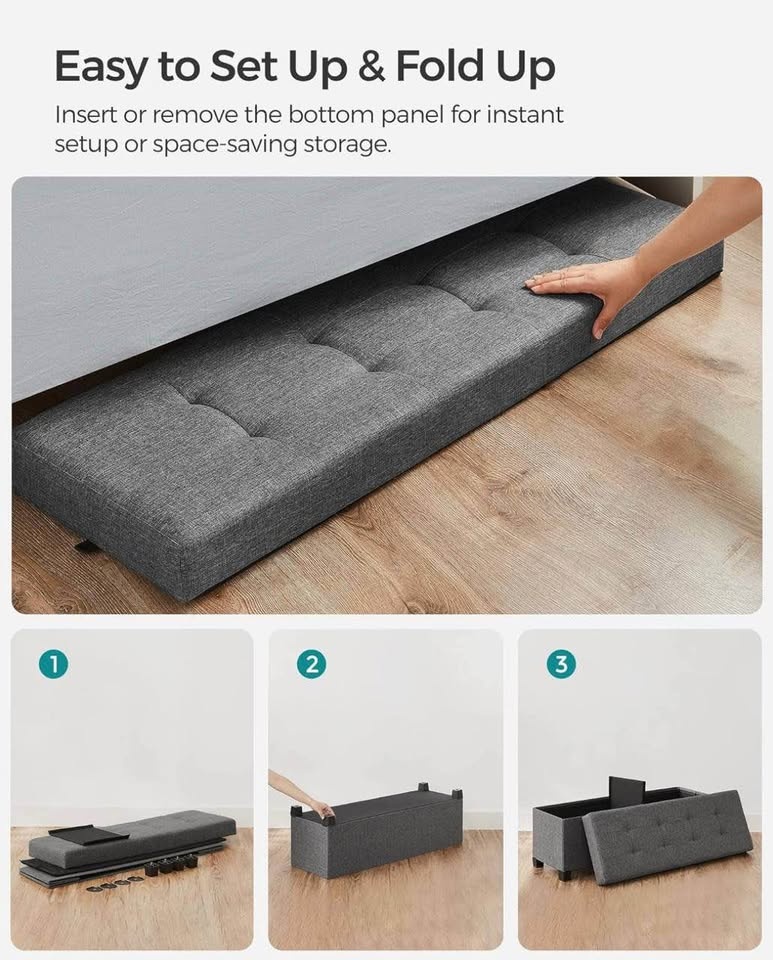 Easy to Set Up & Fold Up

Insert or remove the bottom panel for instant setup or space-saving storage.

1

2

3