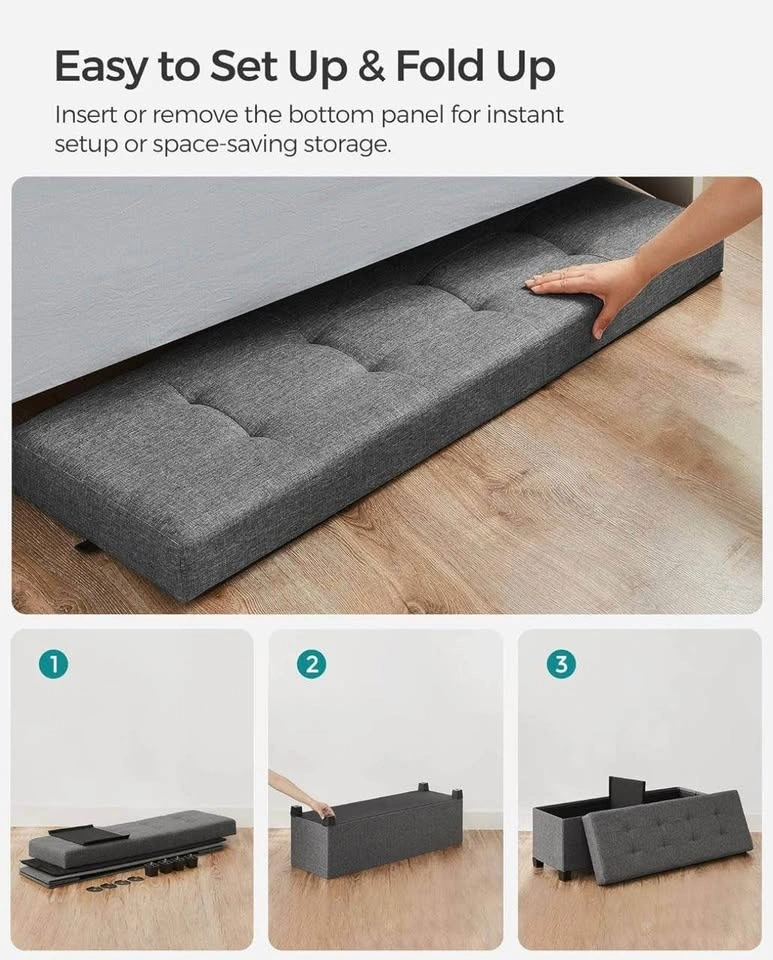 Easy to Set Up & Fold Up

Insert or remove the bottom panel for instant setup or space-saving storage.

1

2

3