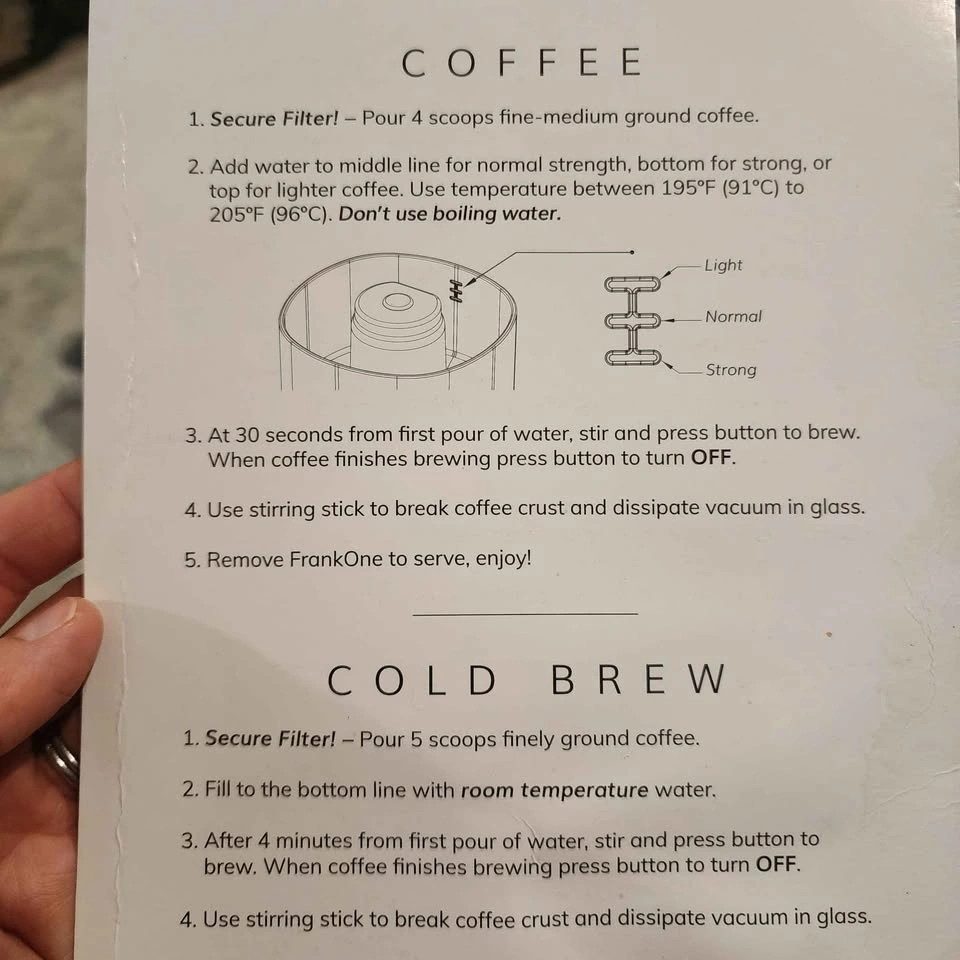 COFFEE

1. Secure Filter! – Pour 4 scoops fine-medium ground coffee.

2. Add water to middle line for normal strength, bottom for strong, or top for lighter coffee. Use temperature between 195°F (91°C) to 205°F (96°C). Don't use boiling water.

Light

Normal

Strong

3. At 30 seconds from first pour of water, stir and press button to brew. When coffee finishes brewing press button to turn OFF.

4. Use stirring stick to break coffee crust and dissipate vacuum in glass.

5. Remove FrankOne to serve, enjoy!

COLD BREW

1. Secure Filter! – Pour 5 scoops finely ground coffee.

2. Fill to the bottom line with room temperature water.

3. After 4 minutes from first pour of water, stir and press button to brew. When coffee finishes brewing press button to turn OFF.

4. Use stirring stick to break coffee crust and dissipate vacuum in glass.