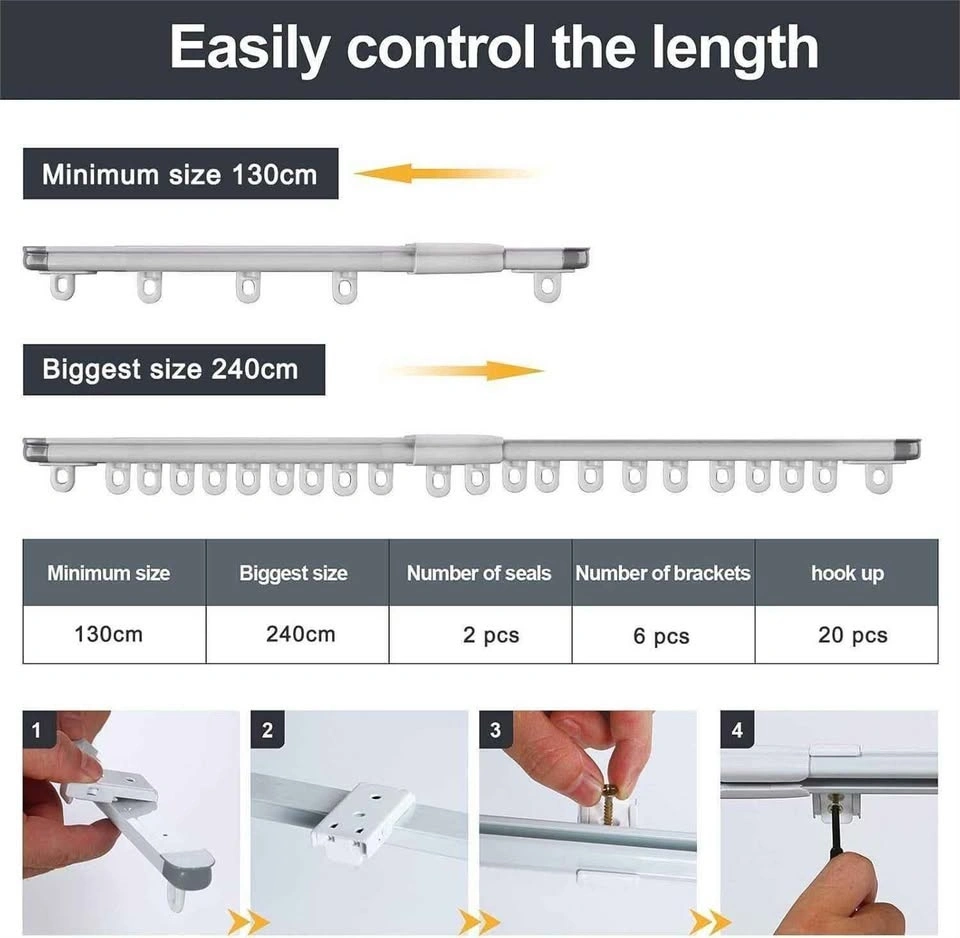 Easily control the length

Minimum size 130cm

Biggest size 240cm

| Minimum size | Biggest size | Number of seals | Number of brackets | hook up |
|---|---|---|---|---|
| 130cm | 240cm | 2 pcs | 6 pcs | 20 pcs |

1

2

3

4