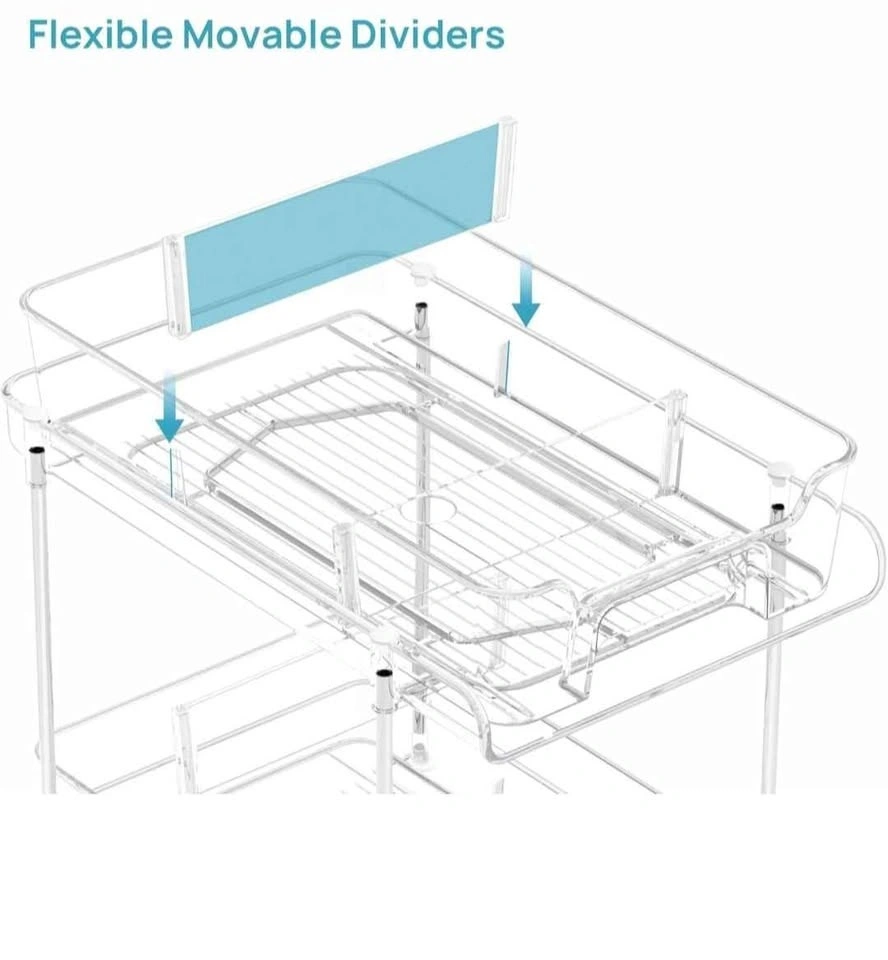 Flexible Movable Dividers