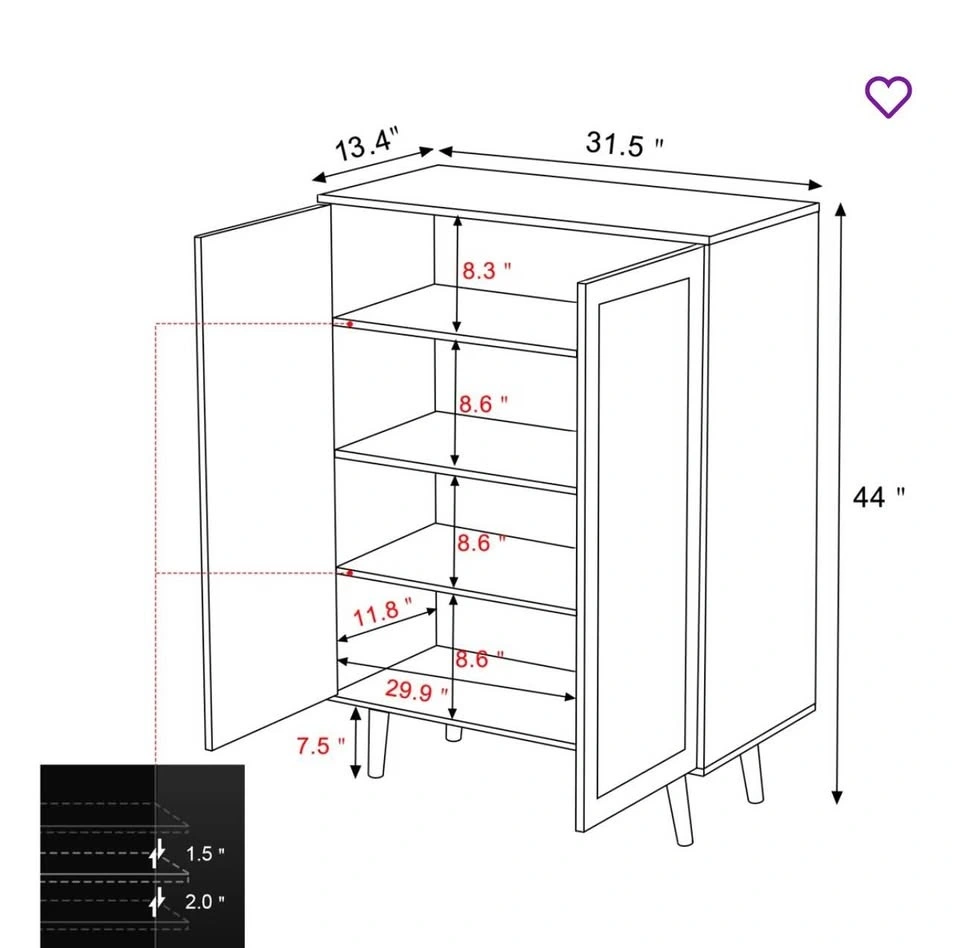 13.4"
31.5 "
8.3 "
8.6 "
8.6 "
11.8 "
8.6 "
29.9 "
7.5 "
44 "
1.5 "
2.0 "