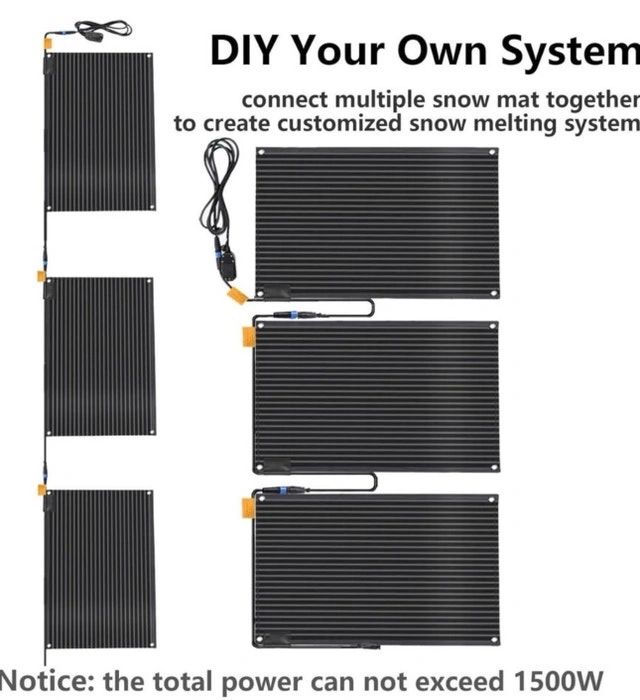 DIY Your Own System

connect multiple snow mat together to create customized snow melting system

Notice: the total power can not exceed 1500W