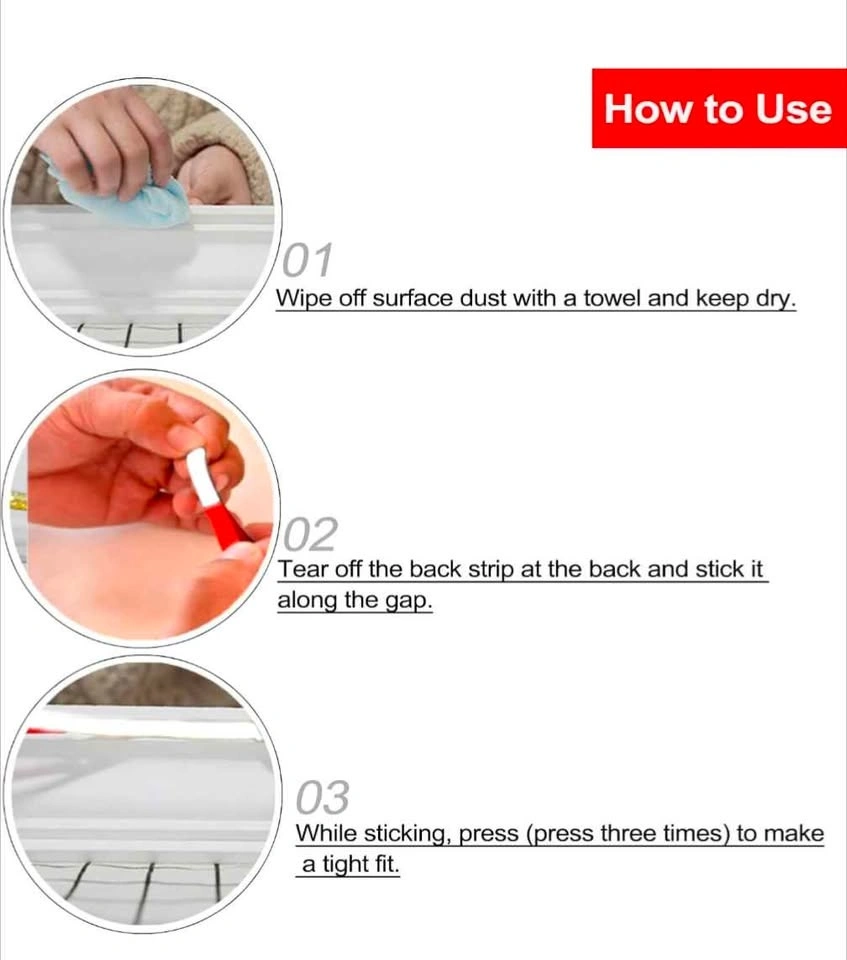 How to Use

01
Wipe off surface dust with a towel and keep dry.

02
Tear off the back strip at the back and stick it along the gap.

03
While sticking, press (press three times) to make a tight fit.