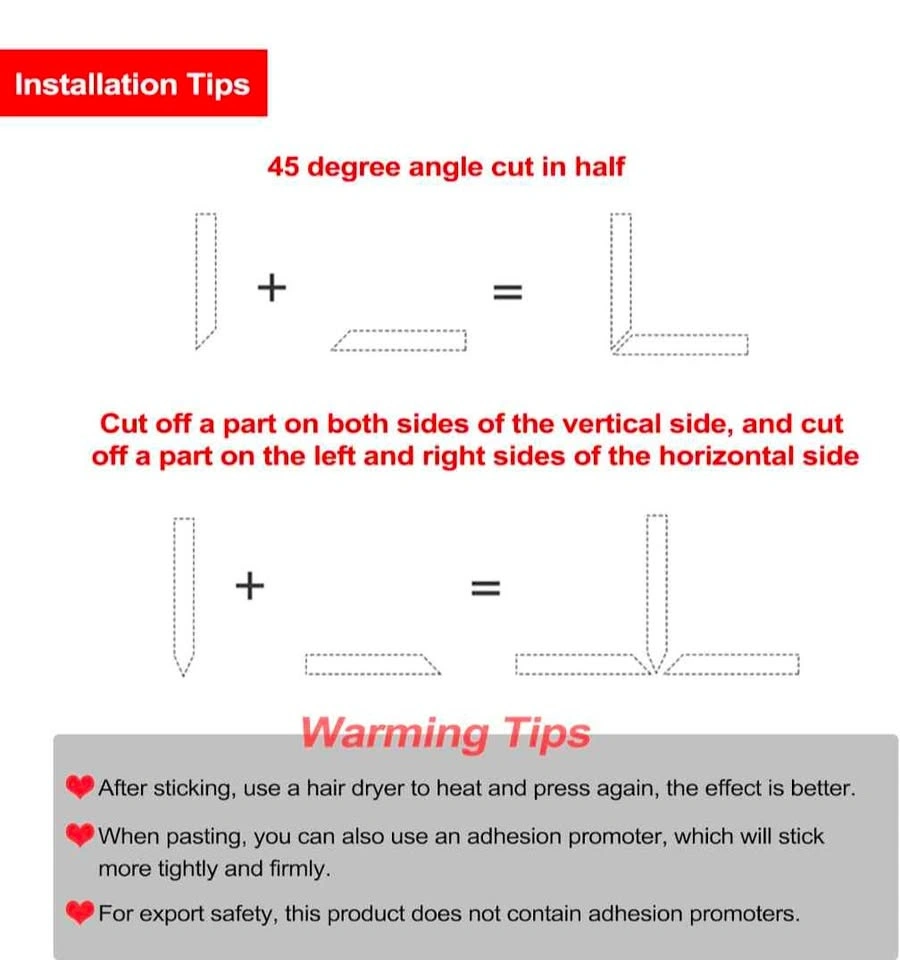 Installation Tips

45 degree angle cut in half

+ =

Cut off a part on both sides of the vertical side, and cut off a part on the left and right sides of the horizontal side

+ =

Warming Tips

After sticking, use a hair dryer to heat and press again, the effect is better.

When pasting, you can also use an adhesion promoter, which will stick more tightly and firmly.

For export safety, this product does not contain adhesion promoters.