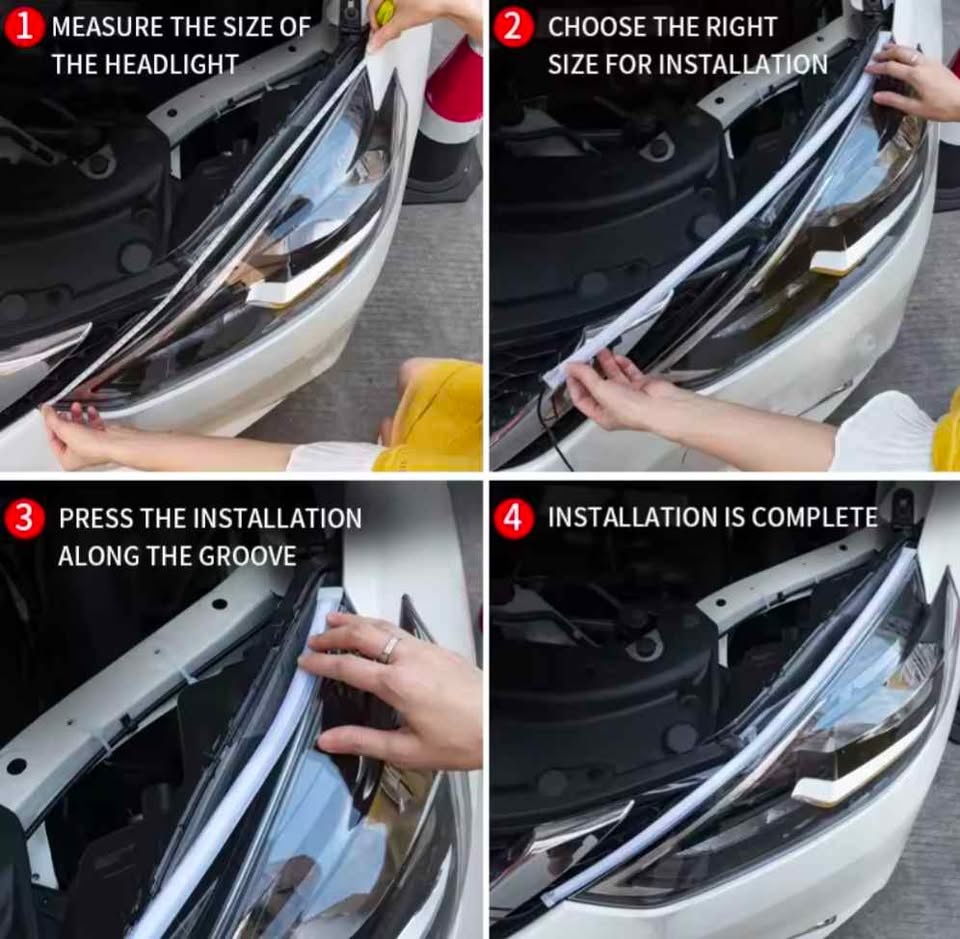 1 MEASURE THE SIZE OF THE HEADLIGHT

2 CHOOSE THE RIGHT SIZE FOR INSTALLATION

3 PRESS THE INSTALLATION ALONG THE GROOVE

4 INSTALLATION IS COMPLETE