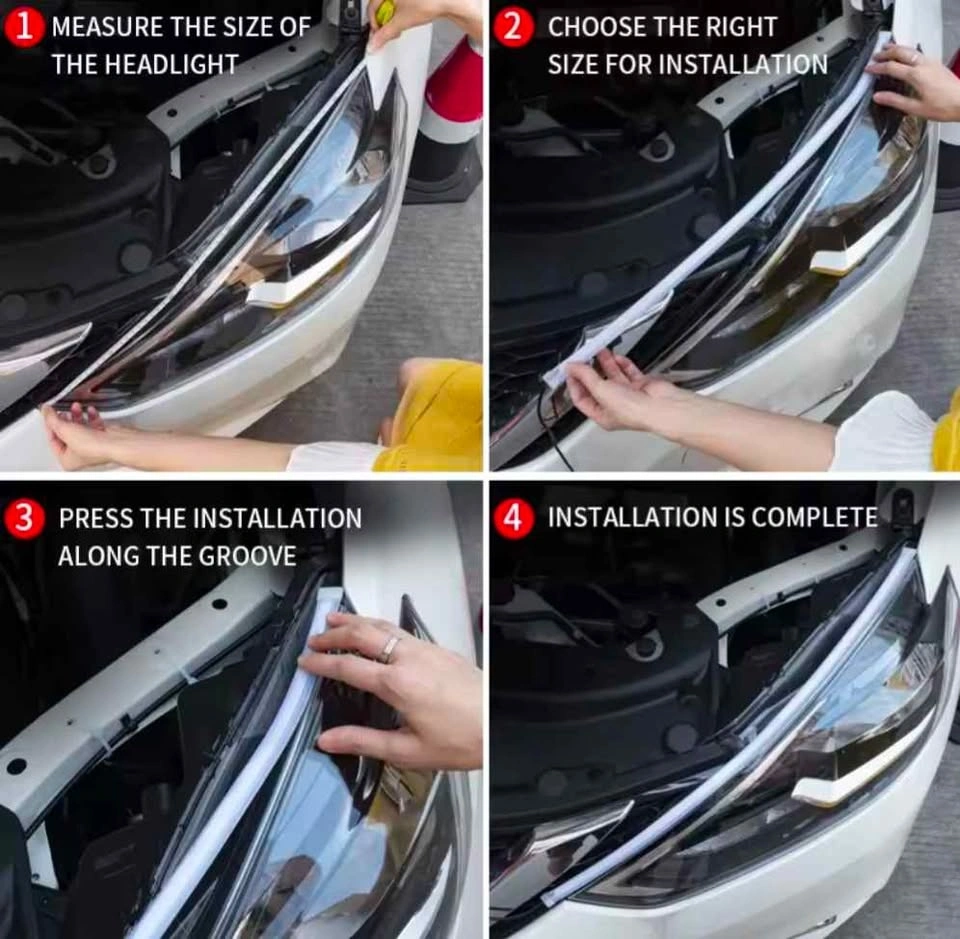 1 MEASURE THE SIZE OF THE HEADLIGHT

2 CHOOSE THE RIGHT SIZE FOR INSTALLATION

3 PRESS THE INSTALLATION ALONG THE GROOVE

4 INSTALLATION IS COMPLETE