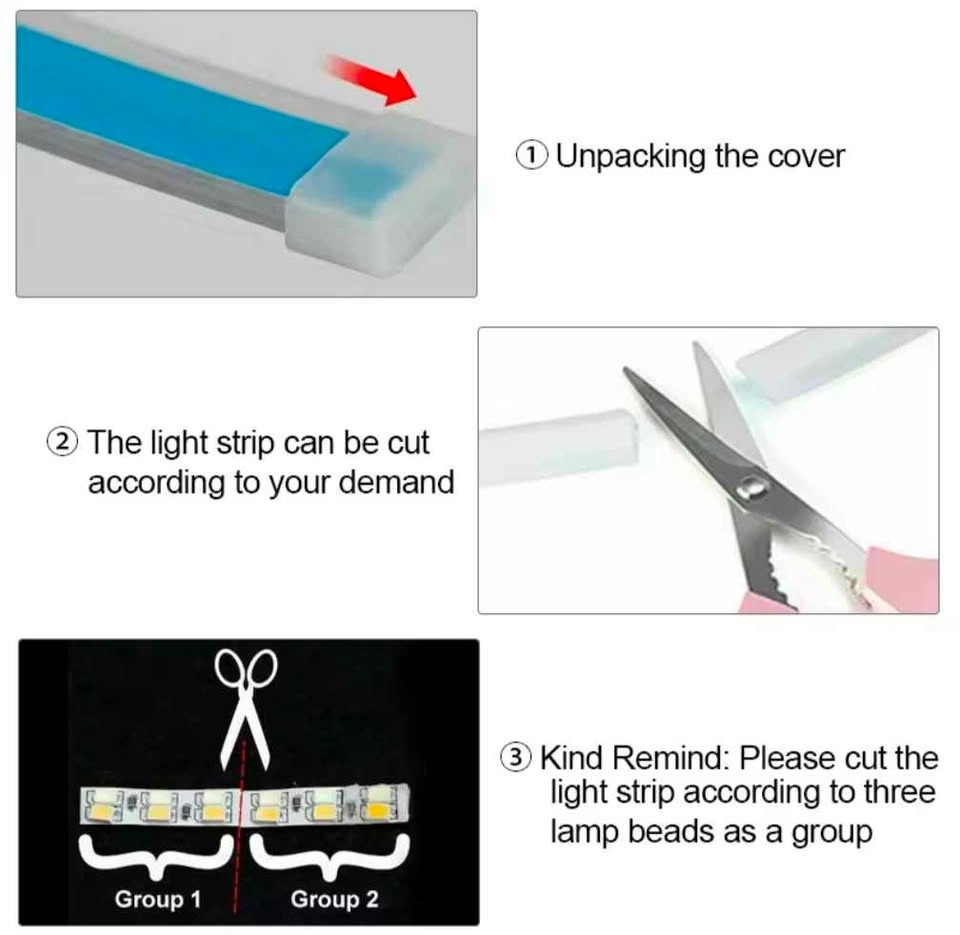 ① Unpacking the cover

② The light strip can be cut according to your demand

Group 1
Group 2

③ Kind Remind: Please cut the light strip according to three lamp beads as a group