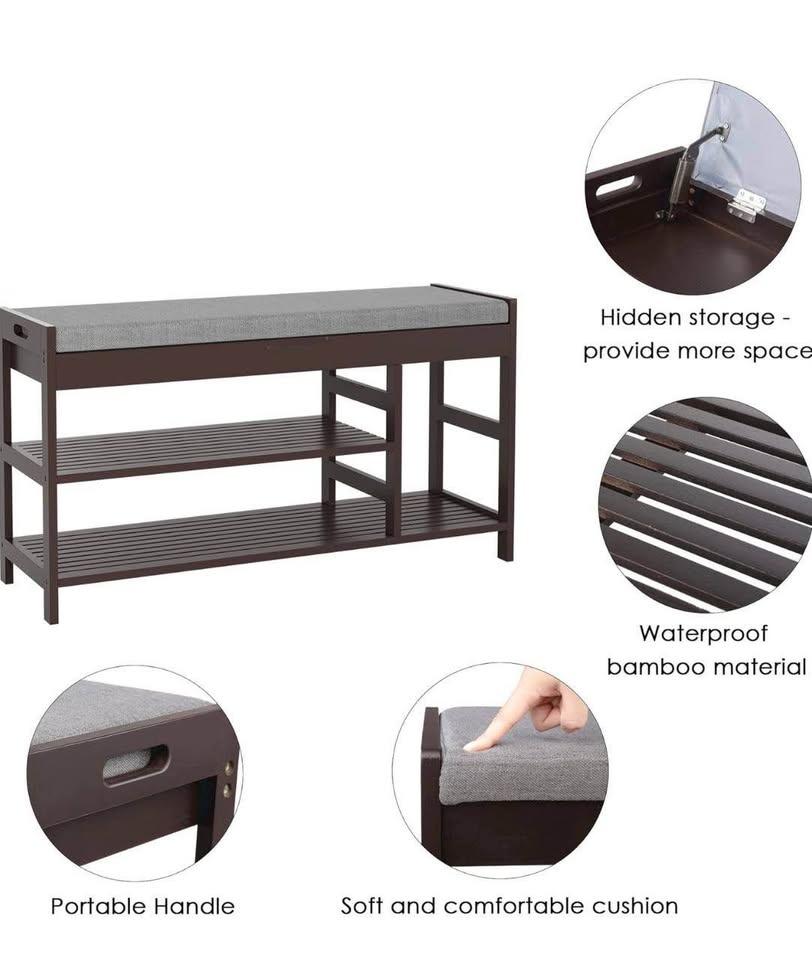 Hidden storage - provide more space

Waterproof bamboo material

Portable Handle

Soft and comfortable cushion