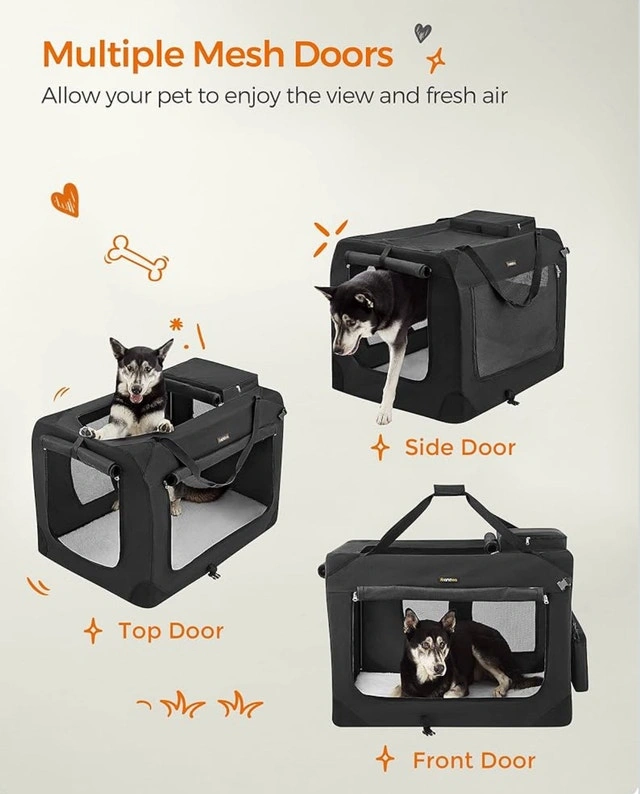 Multiple Mesh Doors

Allow your pet to enjoy the view and fresh air

Side Door

Top Door

Front Door