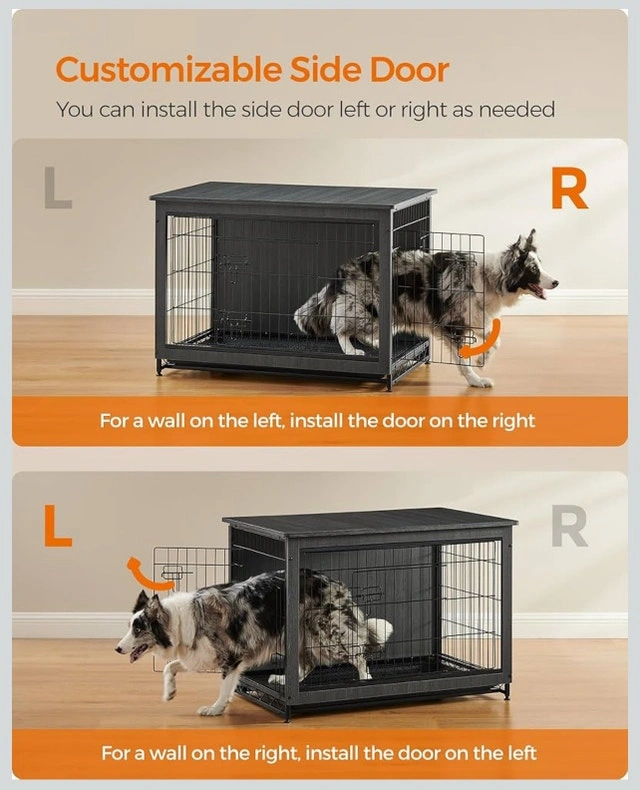 Customizable Side Door

You can install the side door left or right as needed

L

R

For a wall on the left, install the door on the right

L

R

For a wall on the right, install the door on the left