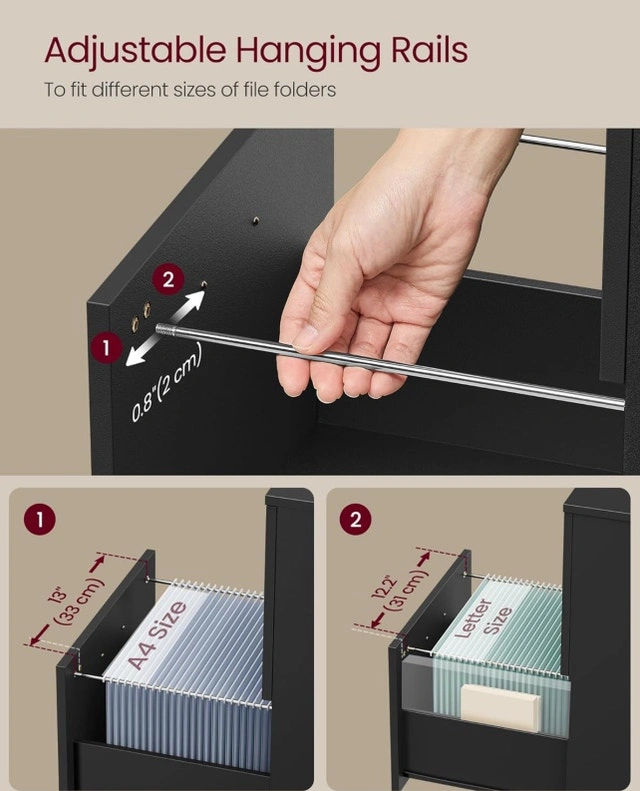 Adjustable Hanging Rails

To fit different sizes of file folders

2

1

0.8"(2 cm)

1

13" (33 cm)

A4 Size

2

12.2" (31 cm)

Letter Size