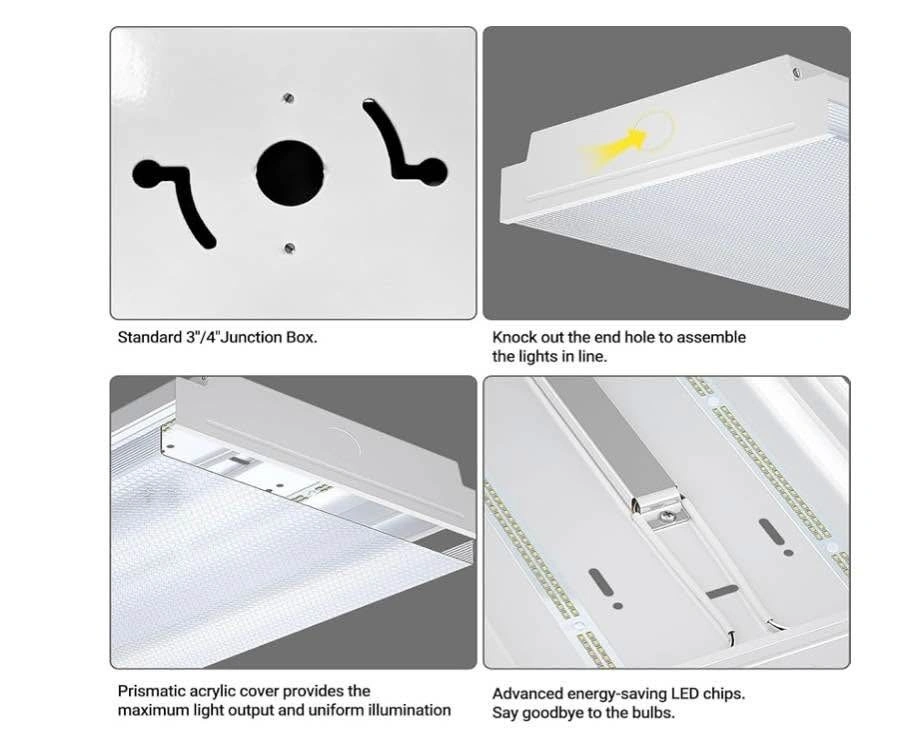 Standard 3"/4"Junction Box.

Knock out the end hole to assemble the lights in line.

Prismatic acrylic cover provides the maximum light output and uniform illumination

Advanced energy-saving LED chips. Say goodbye to the bulbs.