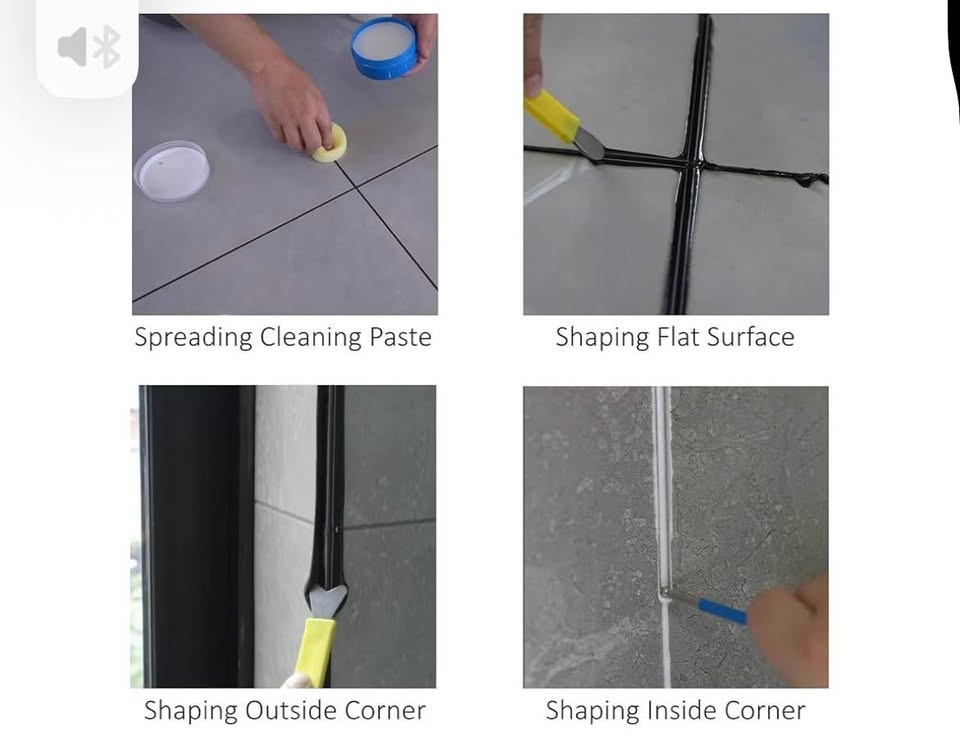 Spreading Cleaning Paste

Shaping Flat Surface

Shaping Outside Corner

Shaping Inside Corner