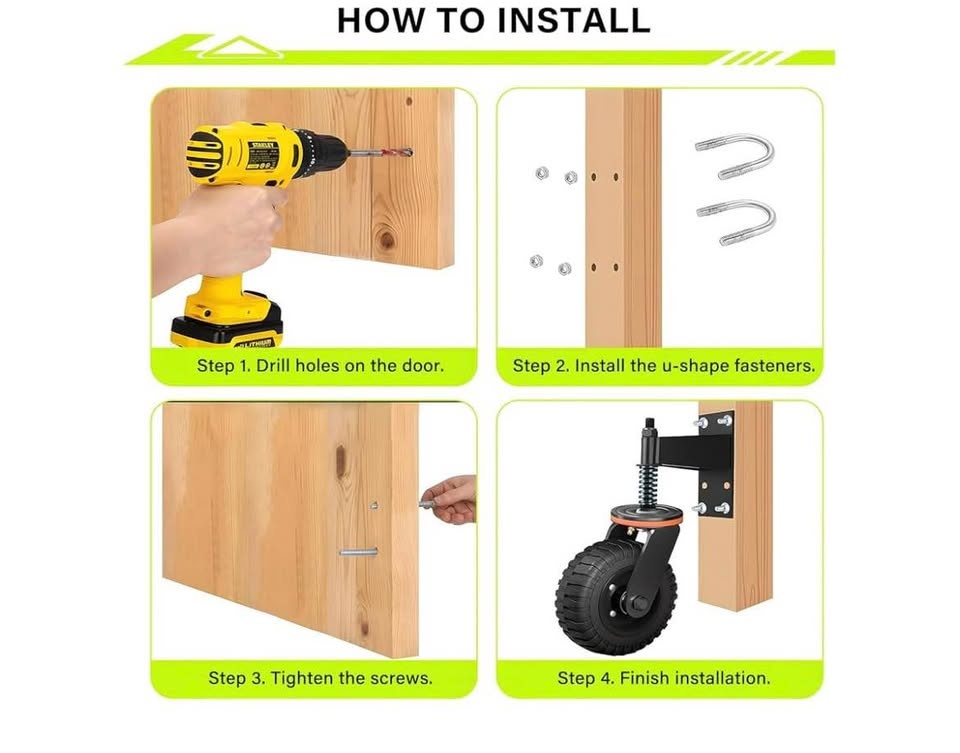 HOW TO INSTALL

STANLEY

LITHIUM

Step 1. Drill holes on the door.

Step 2. Install the u-shape fasteners.

Step 3. Tighten the screws.

Step 4. Finish installation.