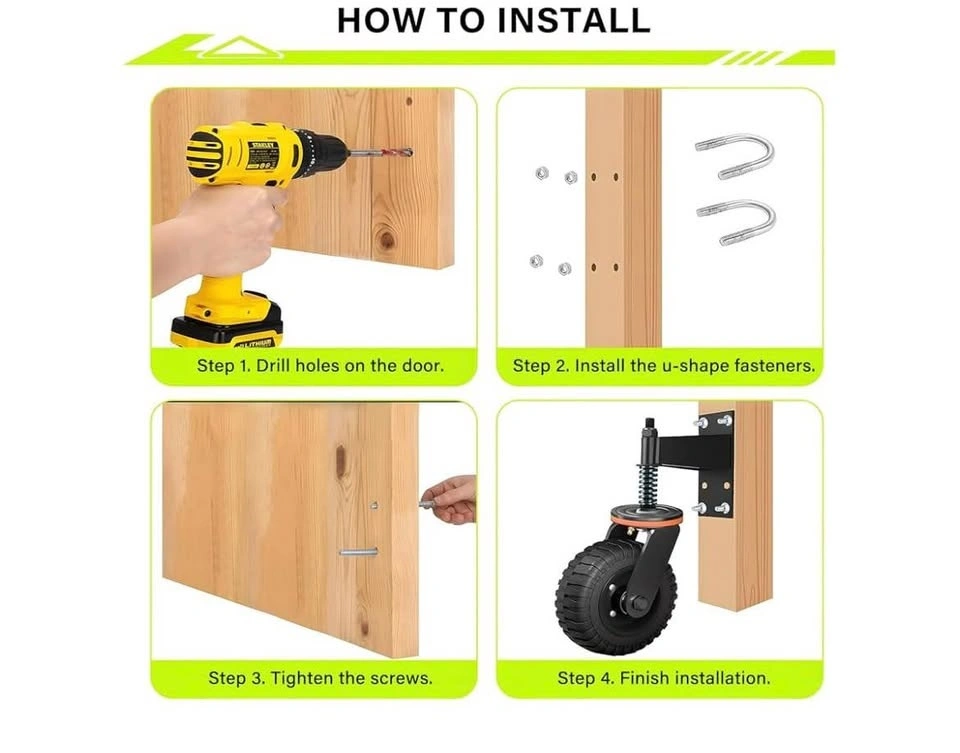 HOW TO INSTALL

STANLEY

LITHIUM

Step 1. Drill holes on the door.

Step 2. Install the u-shape fasteners.

Step 3. Tighten the screws.

Step 4. Finish installation.