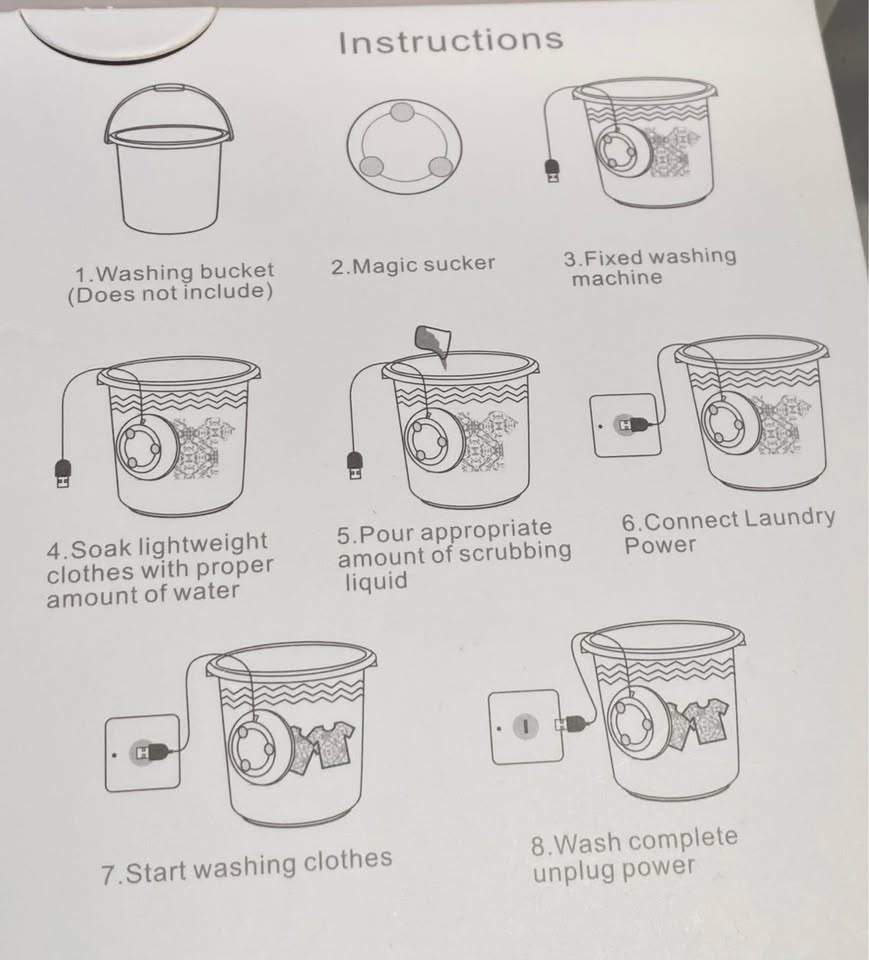 Instructions

1.Washing bucket (Does not include)

2.Magic sucker

3.Fixed washing machine

4.Soak lightweight clothes with proper amount of water

5.Pour appropriate amount of scrubbing liquid

6.Connect Laundry Power

7.Start washing clothes

8.Wash complete unplug power