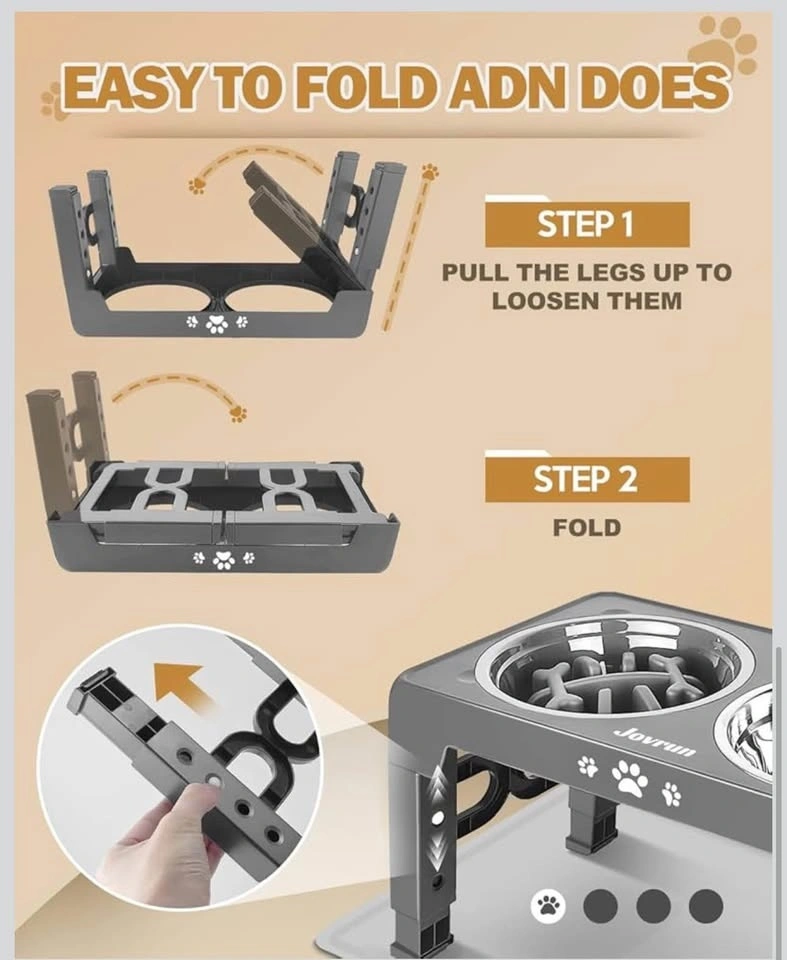 EASY TO FOLD ADN DOES

STEP 1

PULL THE LEGS UP TO LOOSEN THEM

STEP 2

FOLD

Jovrun