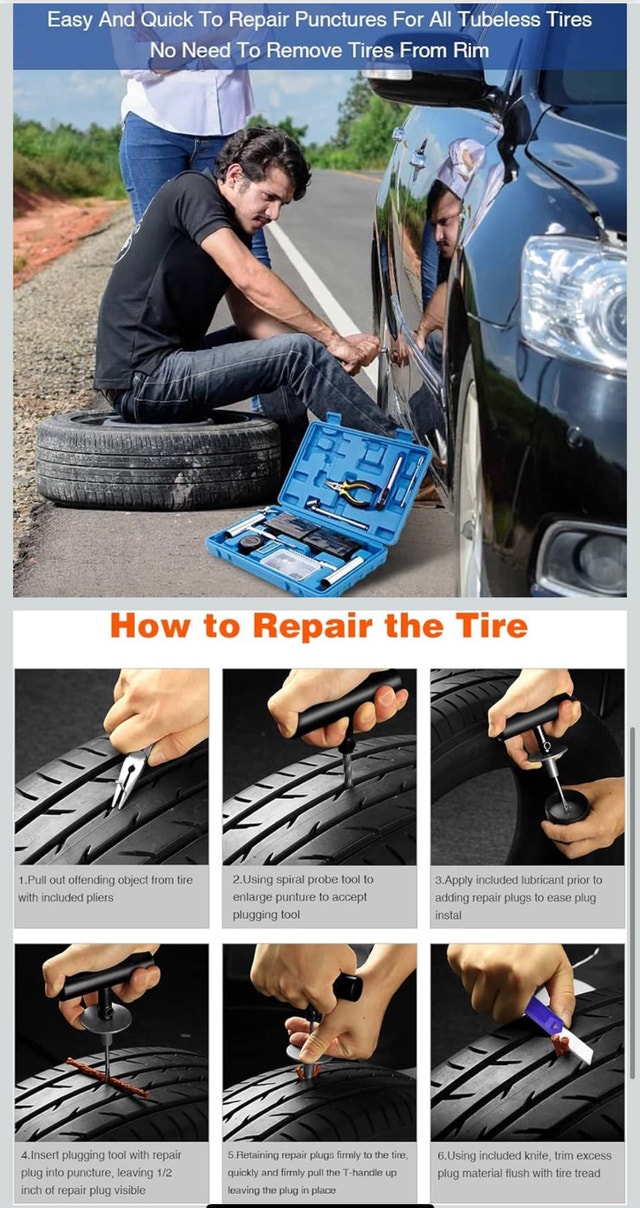 Easy And Quick To Repair Punctures For All Tubeless Tires
No Need To Remove Tires From Rim

How to Repair the Tire

1.Pull out offending object from tire with included pliers

2.Using spiral probe tool to enlarge punture to accept plugging tool

3.Apply included lubricant prior to adding repair plugs to ease plug instal

4.Insert plugging tool with repair plug into puncture, leaving 1/2 inch of repair plug visible

5.Retaining repair plugs firmly to the tire, quickly and firmly pull the T-handle up leaving the plug in place

6.Using included knife, trim excess plug material flush with tire tread