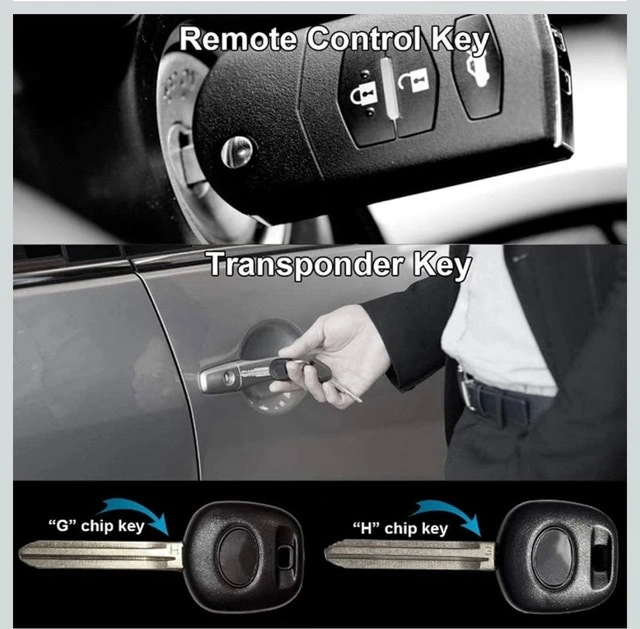 Remote Control Key

Transponder Key

"G" chip key

"H" chip key