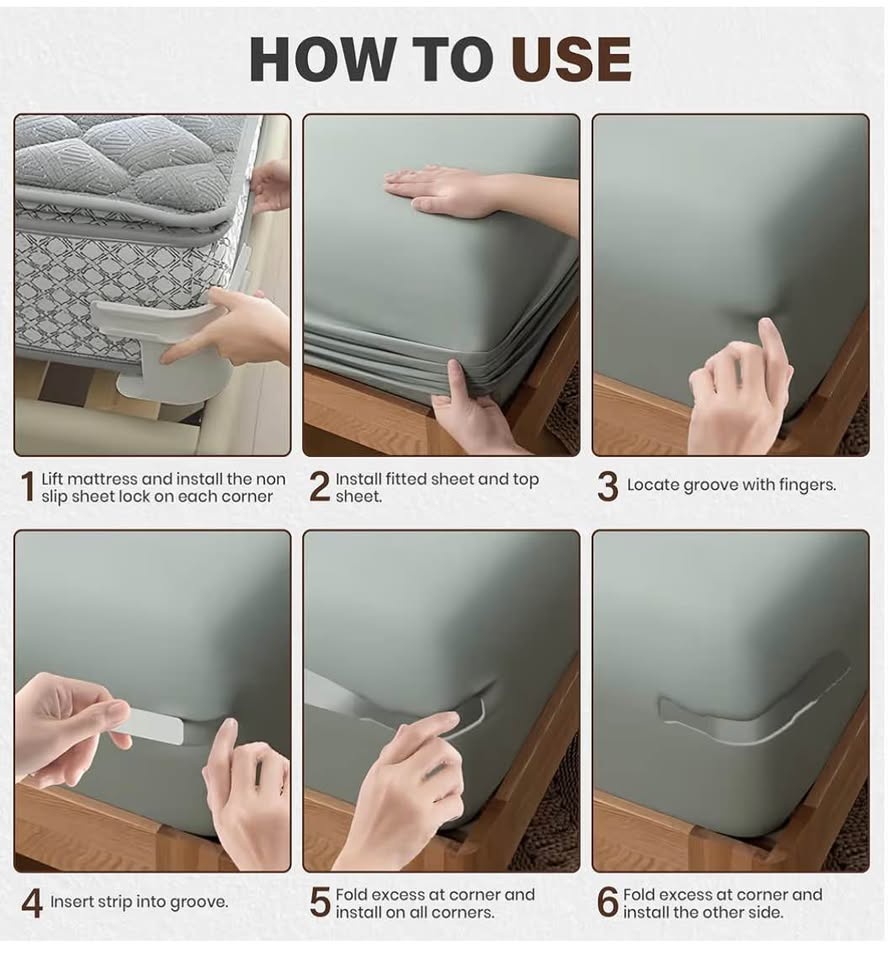 HOW TO USE

1 Lift mattress and install the non slip sheet lock on each corner

2 Install fitted sheet and top sheet.

3 Locate groove with fingers.

4 Insert strip into groove.

5 Fold excess at corner and install on all corners.

6 Fold excess at corner and install the other side.