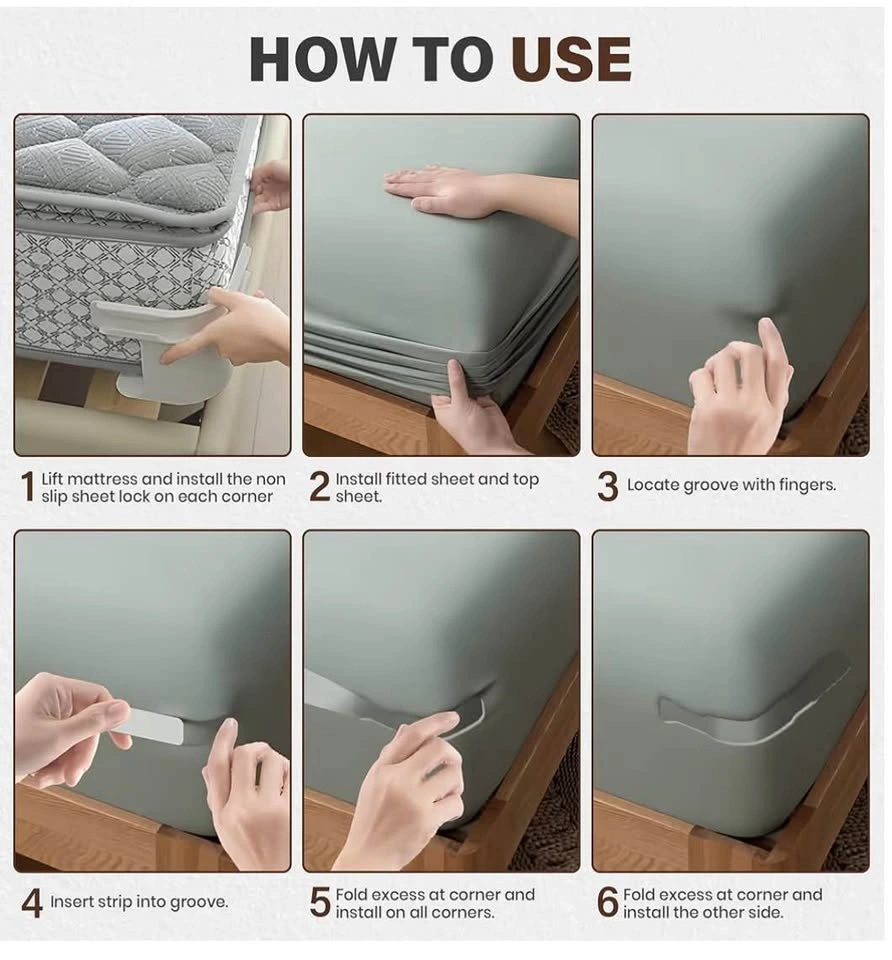 HOW TO USE

1 Lift mattress and install the non slip sheet lock on each corner

2 Install fitted sheet and top sheet.

3 Locate groove with fingers.

4 Insert strip into groove.

5 Fold excess at corner and install on all corners.

6 Fold excess at corner and install the other side.