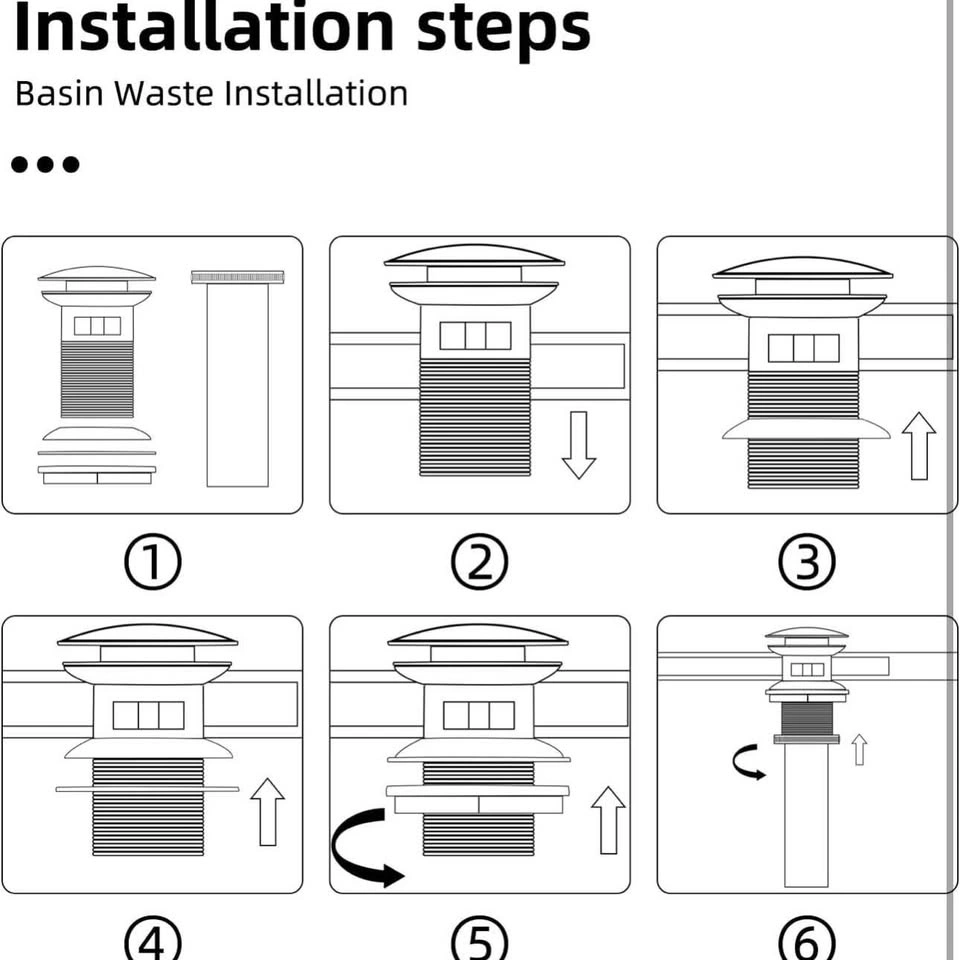 Installation steps

Basin Waste Installation

①

②

③

④

⑤

⑥