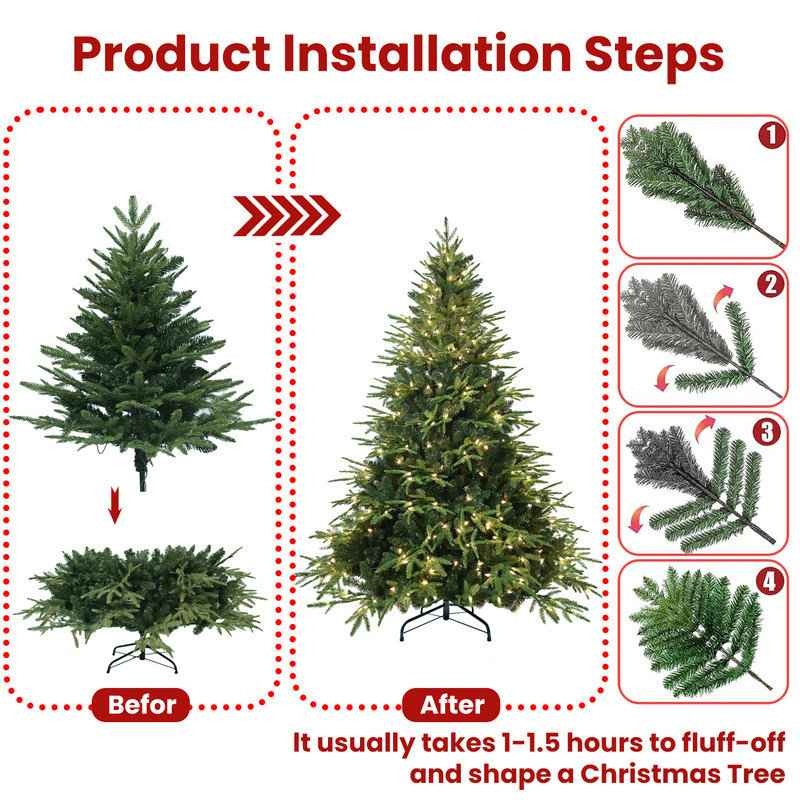 Product Installation Steps

1

2

3

4

Befor

After

It usually takes 1-1.5 hours to fluff-off and shape a Christmas Tree