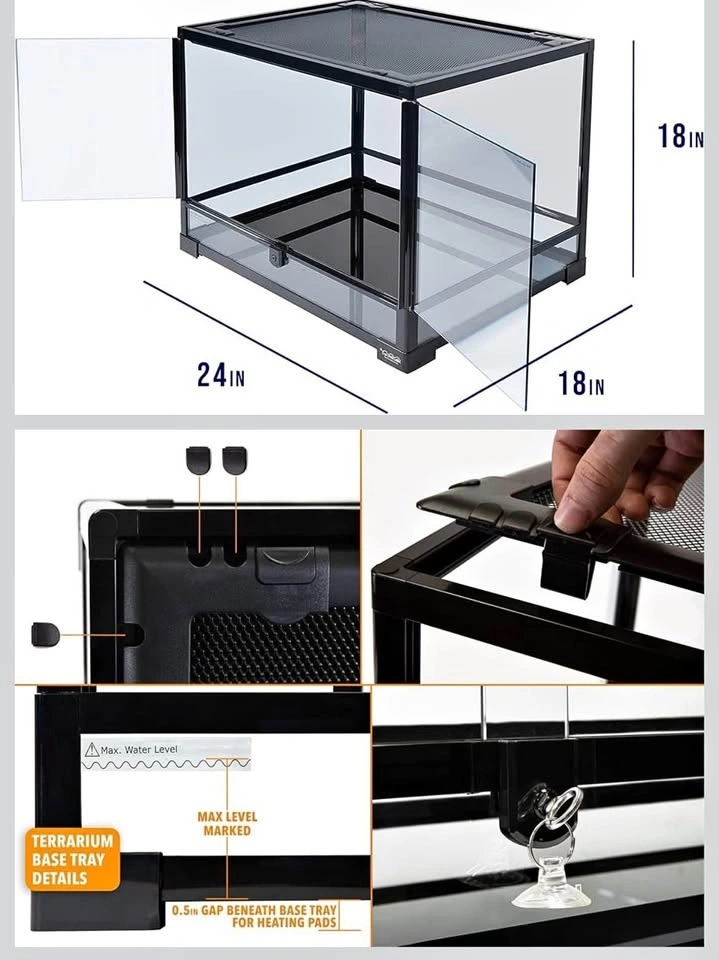 18IN

24IN

18IN

Max. Water Level

MAX LEVEL MARKED

TERRARIUM BASE TRAY DETAILS

0.5IN GAP BENEATH BASE TRAY FOR HEATING PADS