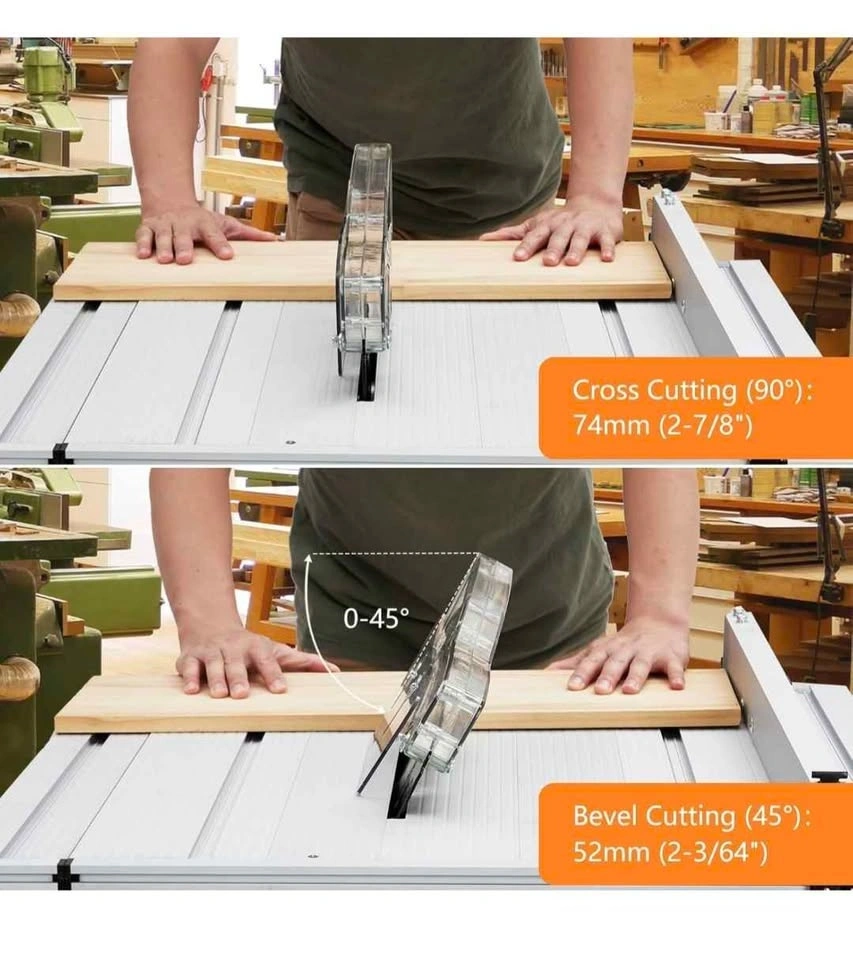 Cross Cutting (90°): 74mm (2-7/8")

0-45°

Bevel Cutting (45°): 52mm (2-3/64")