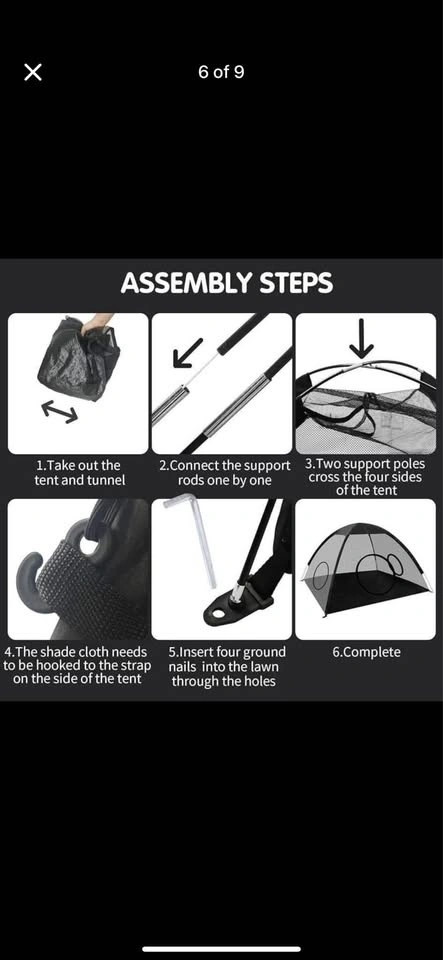 6 of 9

ASSEMBLY STEPS

1.Take out the tent and tunnel

2.Connect the support rods one by one

3.Two support poles cross the four sides of the tent

4.The shade cloth needs to be hooked to the strap on the side of the tent

5.Insert four ground nails into the lawn through the holes

6.Complete