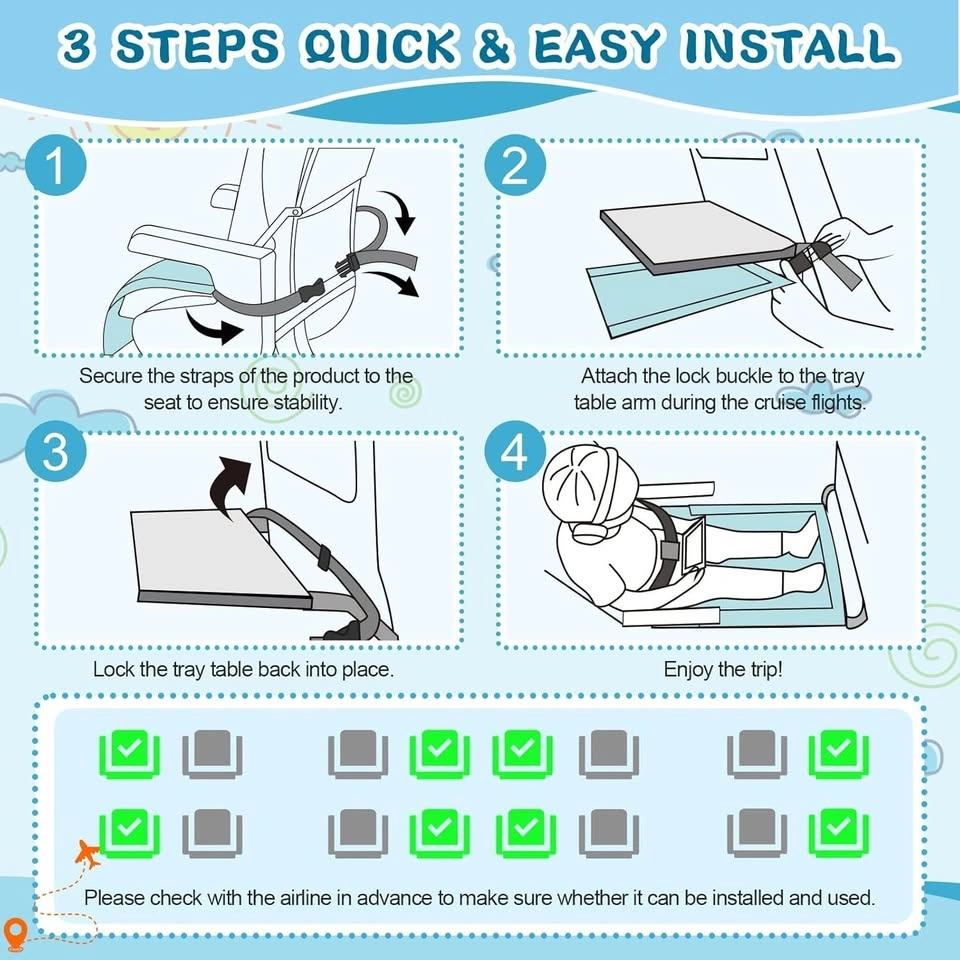 3 STEPS QUICK & EASY INSTALL

1

Secure the straps of the product to the seat to ensure stability.

2

Attach the lock buckle to the tray table arm during the cruise flights.

3

Lock the tray table back into place.

4

Enjoy the trip!

Please check with the airline in advance to make sure whether it can be installed and used.