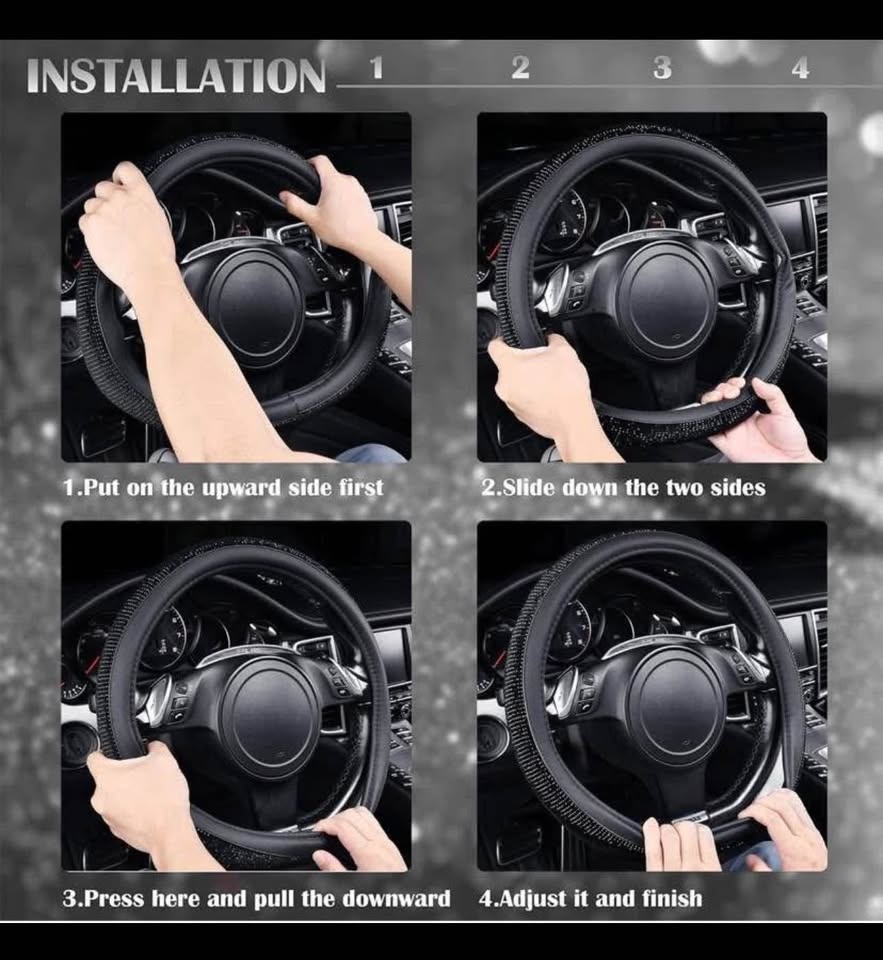 INSTALLATION 1 2 3 4

1.Put on the upward side first

2.Slide down the two sides

3.Press here and pull the downward

4.Adjust it and finish