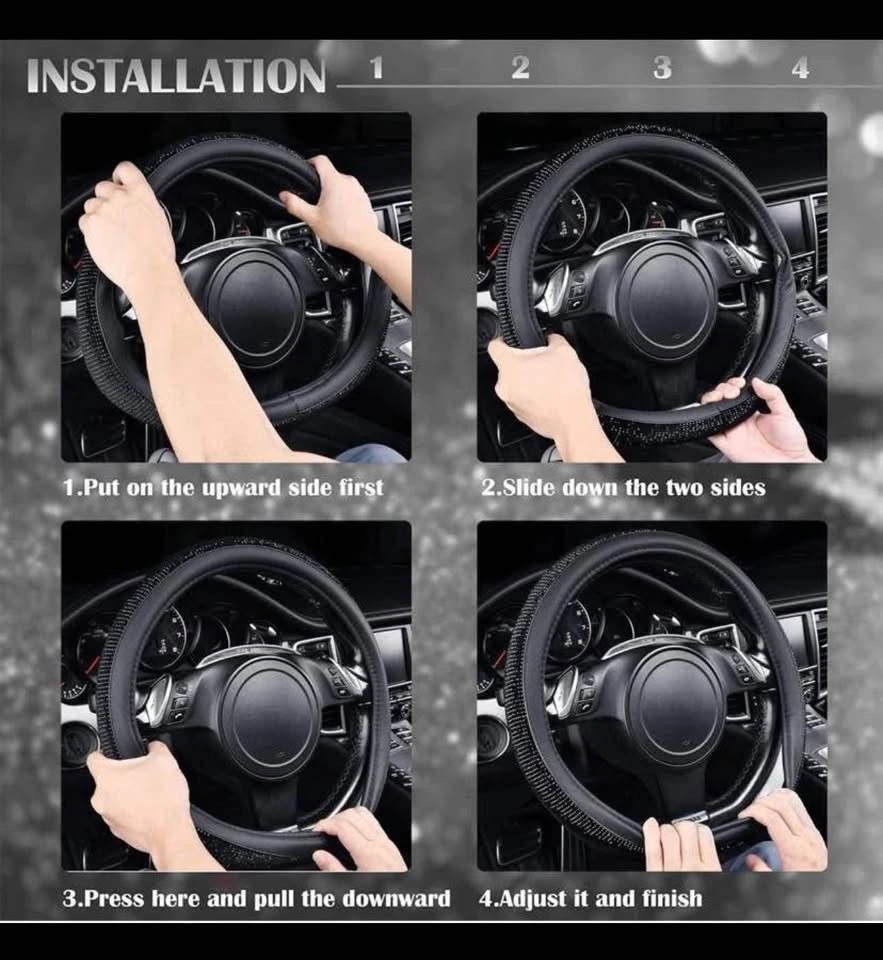 INSTALLATION 1 2 3 4

1.Put on the upward side first

2.Slide down the two sides

3.Press here and pull the downward

4.Adjust it and finish