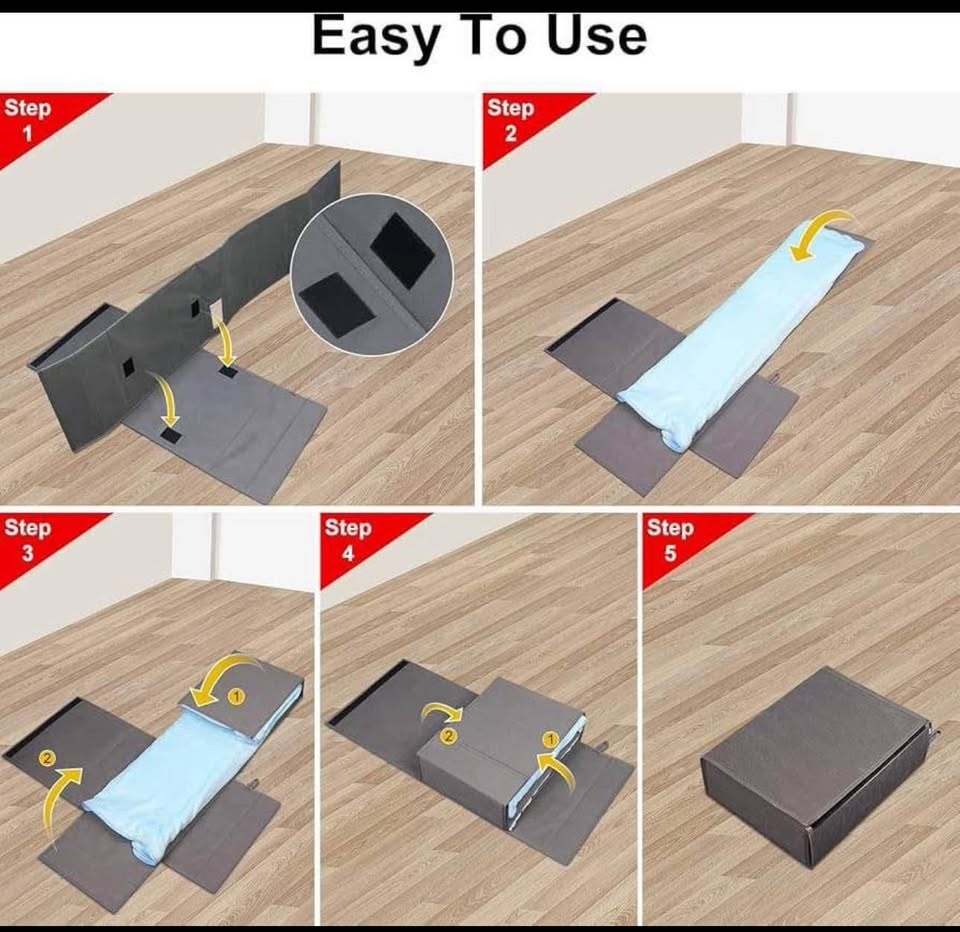 Easy To Use

Step 1

Step 2

Step 3

1

2

Step 4

2

1

Step 5