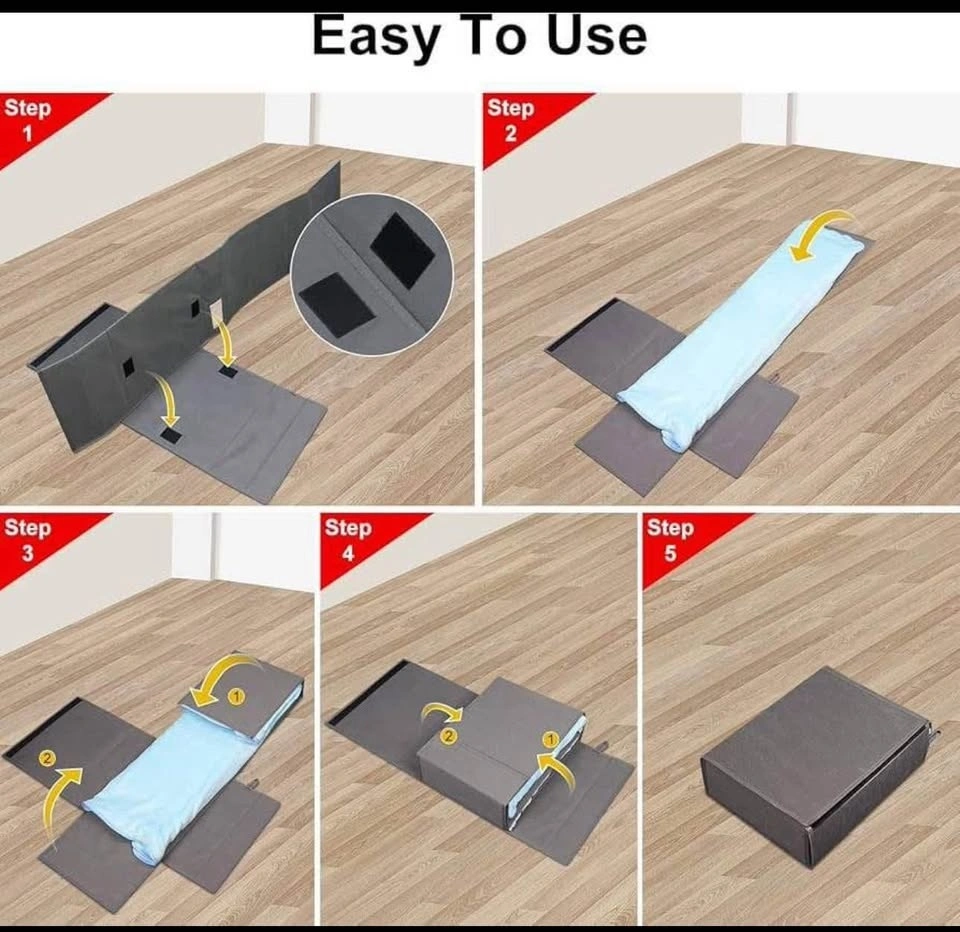 Easy To Use

Step 1

Step 2

Step 3

1

2

Step 4

2

1

Step 5