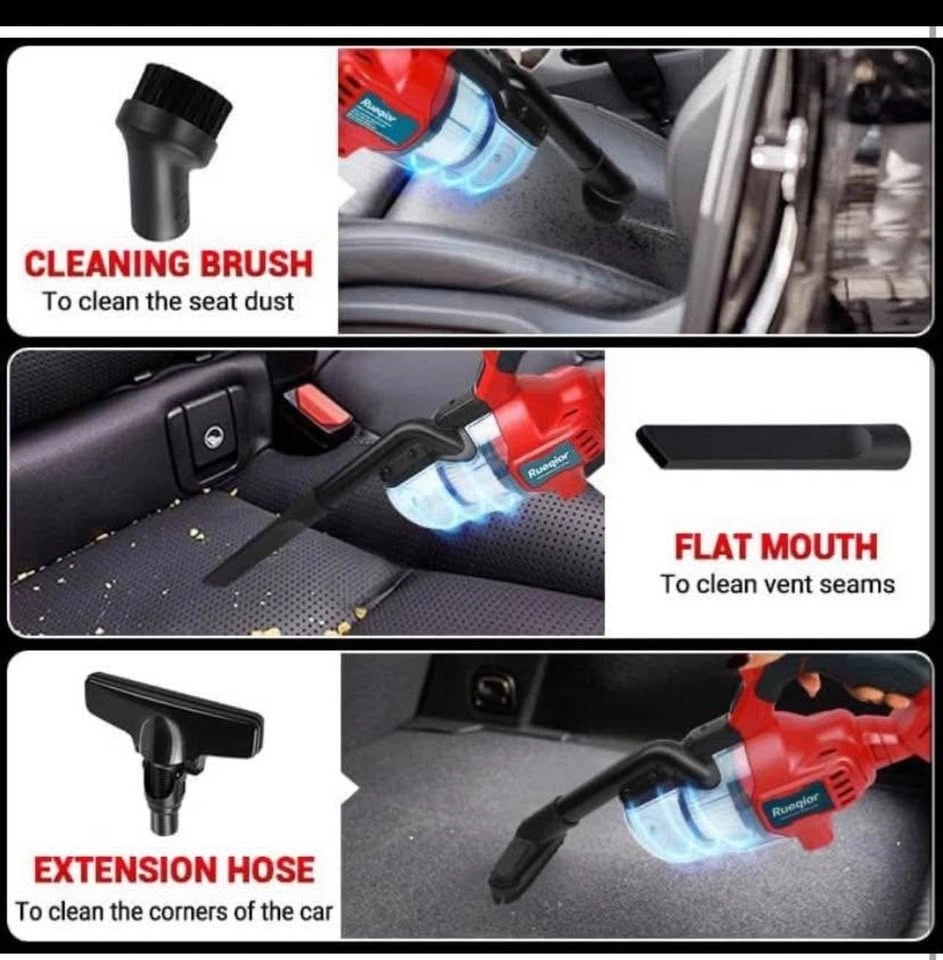 CLEANING BRUSH
To clean the seat dust

Rueqior

Rueqior

FLAT MOUTH
To clean vent seams

EXTENSION HOSE
To clean the corners of the car

Rueqior