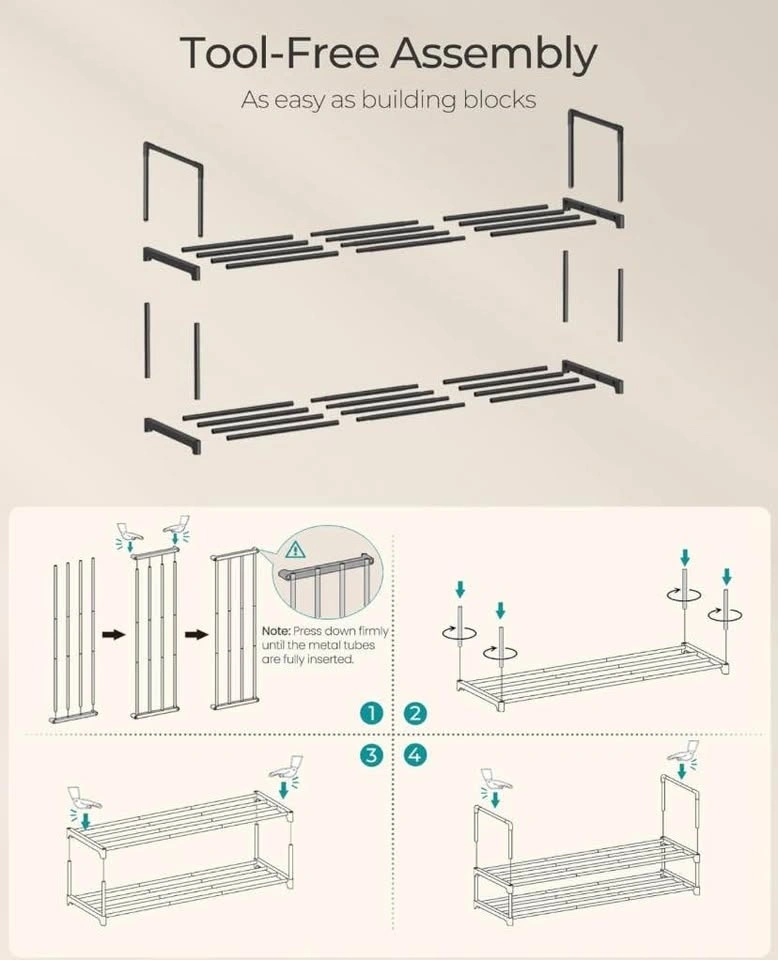 Tool-Free Assembly
As easy as building blocks

Note: Press down firmly until the metal tubes are fully inserted.

1 2
3 4