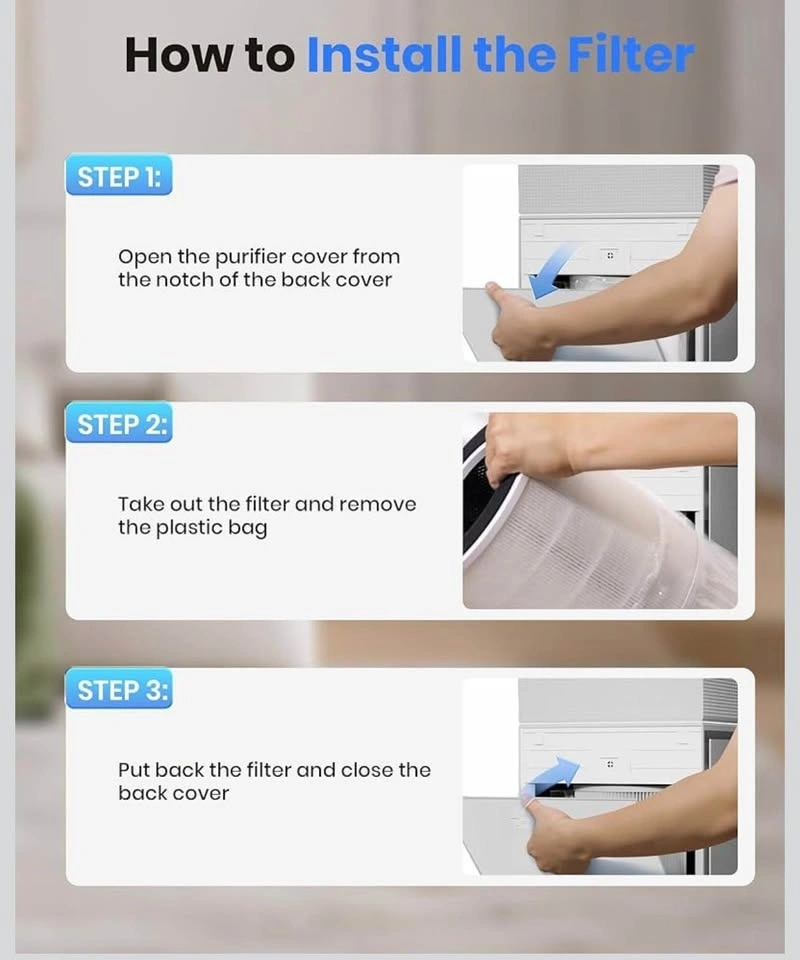 How to Install the Filter

STEP 1:

Open the purifier cover from the notch of the back cover

STEP 2:

Take out the filter and remove the plastic bag

STEP 3:

Put back the filter and close the back cover