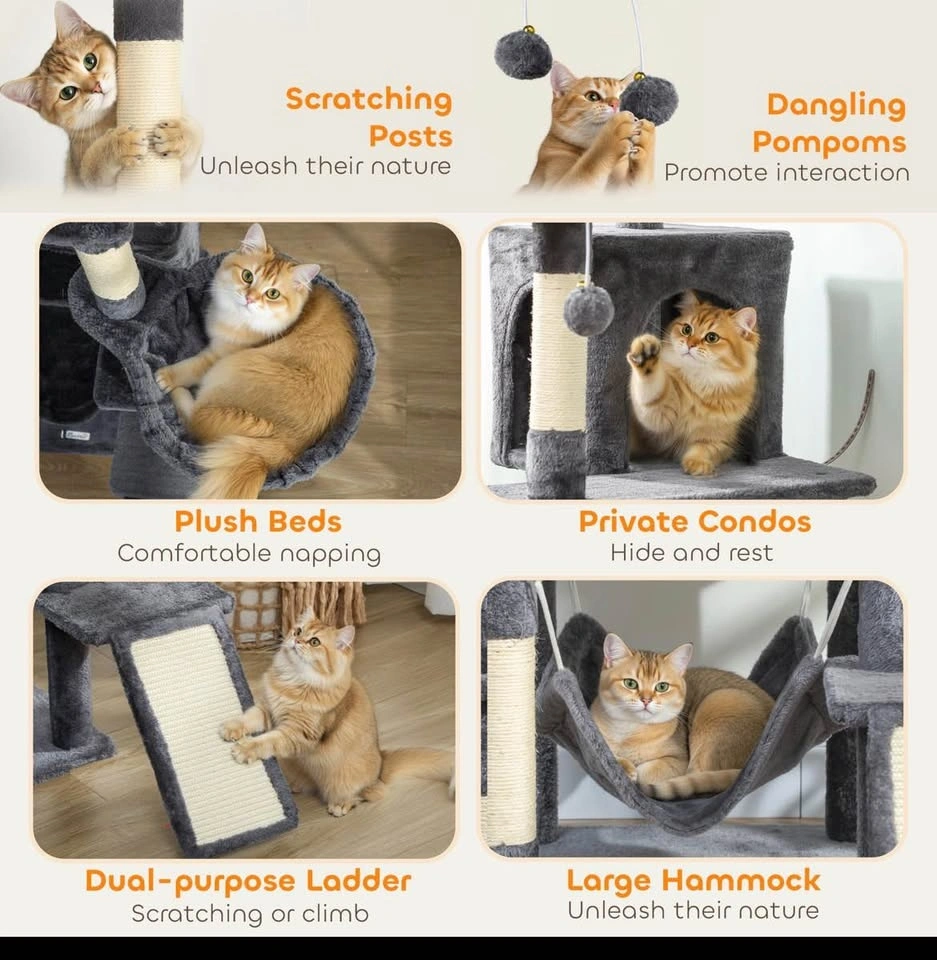 Scratching Posts
Unleash their nature

Dangling Pompoms
Promote interaction

Plush Beds
Comfortable napping

Private Condos
Hide and rest

Dual-purpose Ladder
Scratching or climb

Large Hammock
Unleash their nature