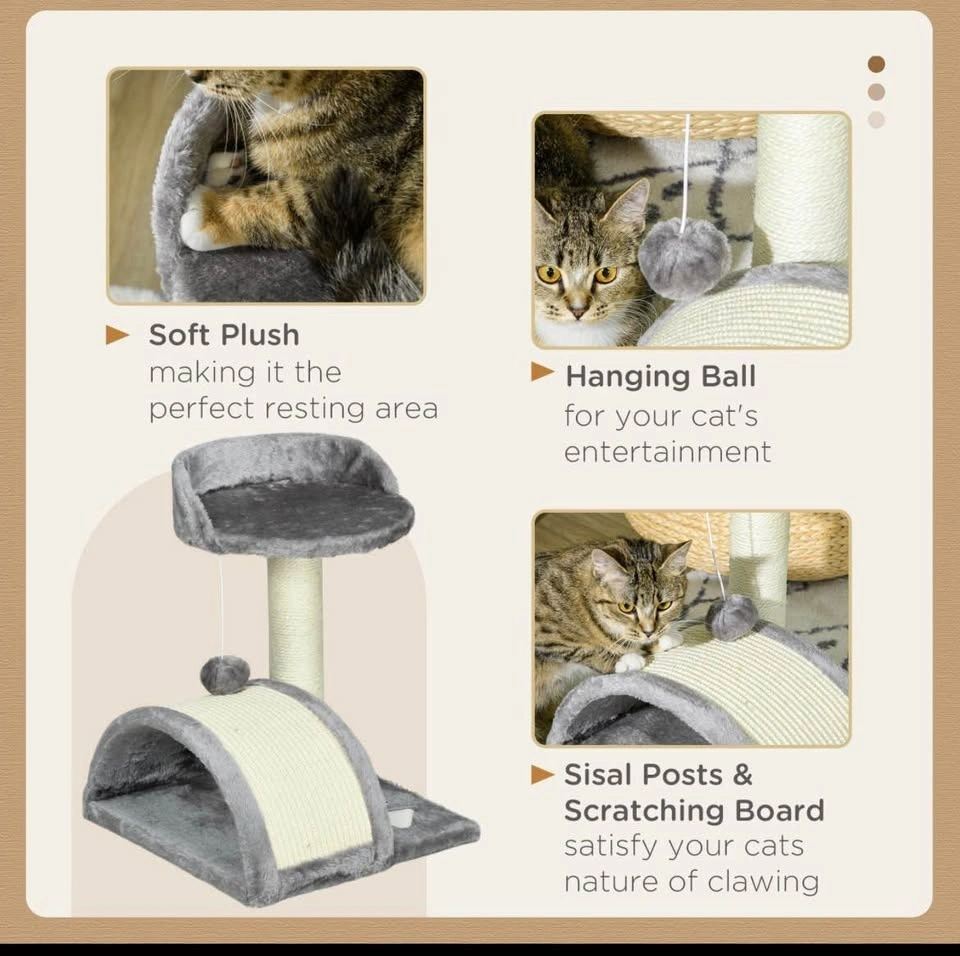 Soft Plush
making it the perfect resting area

Hanging Ball
for your cat's entertainment

Sisal Posts & Scratching Board
satisfy your cats nature of clawing