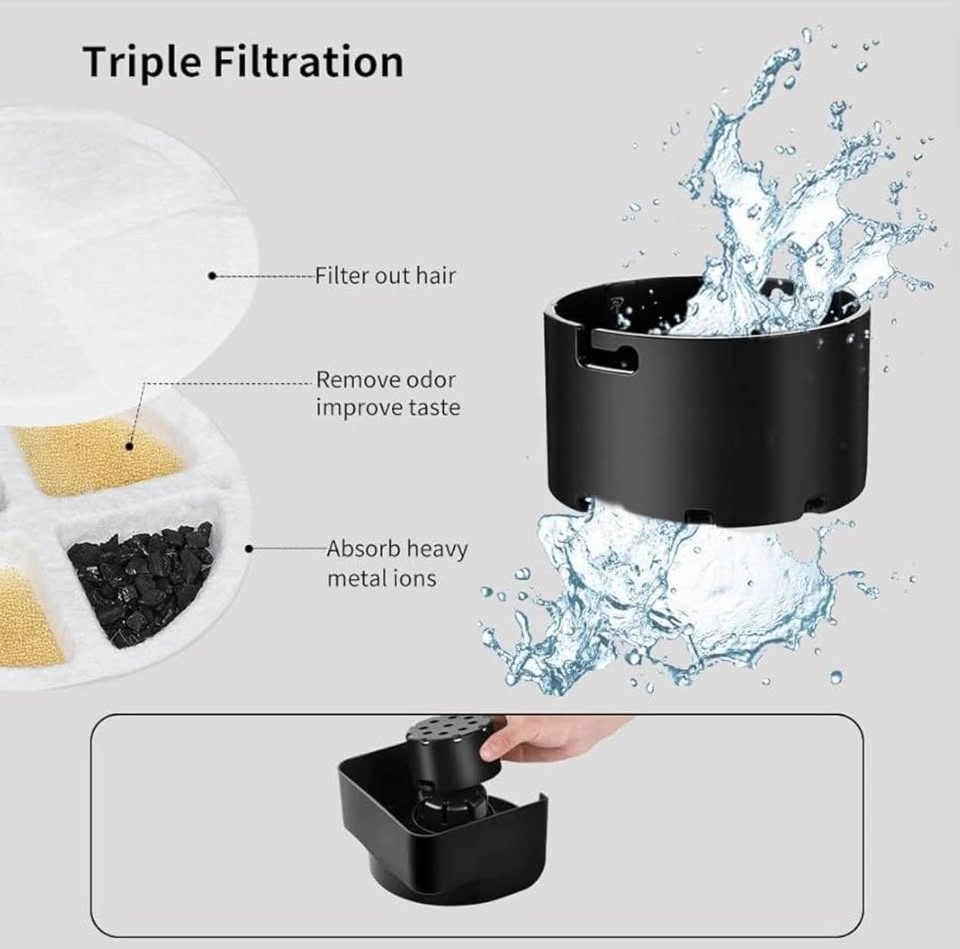 Triple Filtration

Filter out hair

Remove odor improve taste

Absorb heavy metal ions