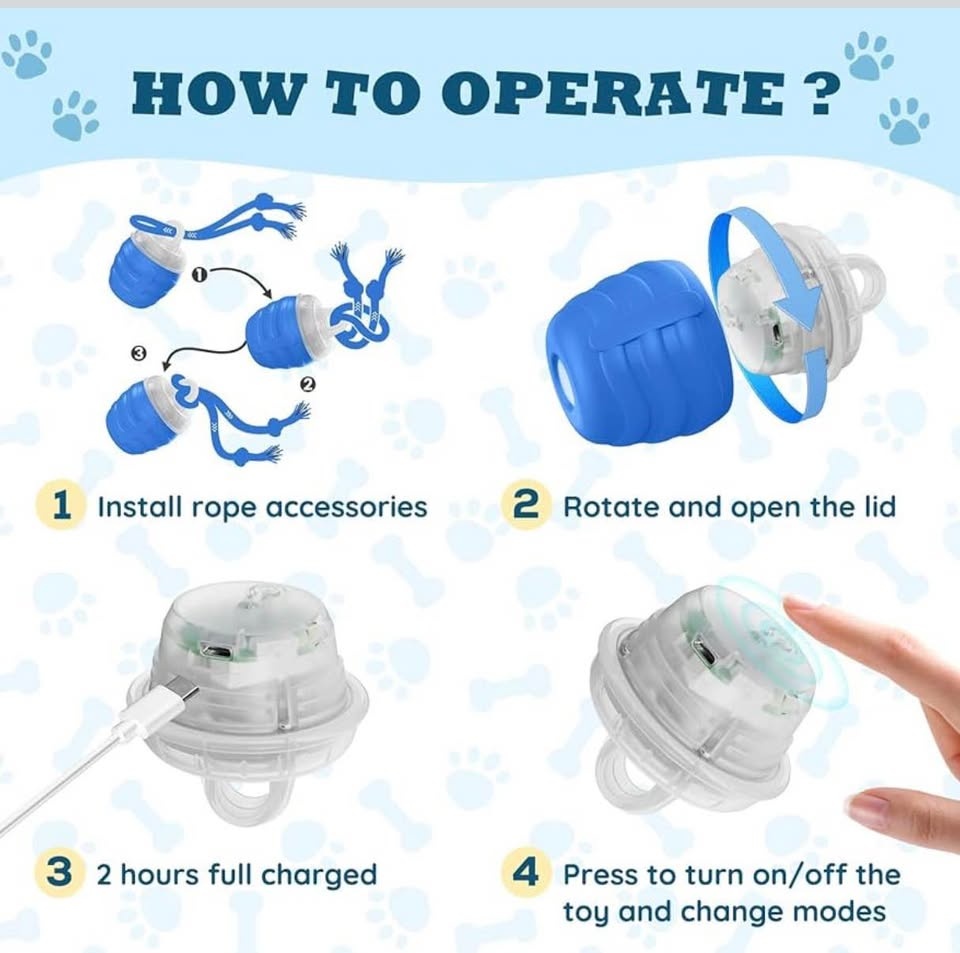 HOW TO OPERATE ?

❶

❷

❸

1 Install rope accessories

2 Rotate and open the lid

3 2 hours full charged

4 Press to turn on/off the toy and change modes