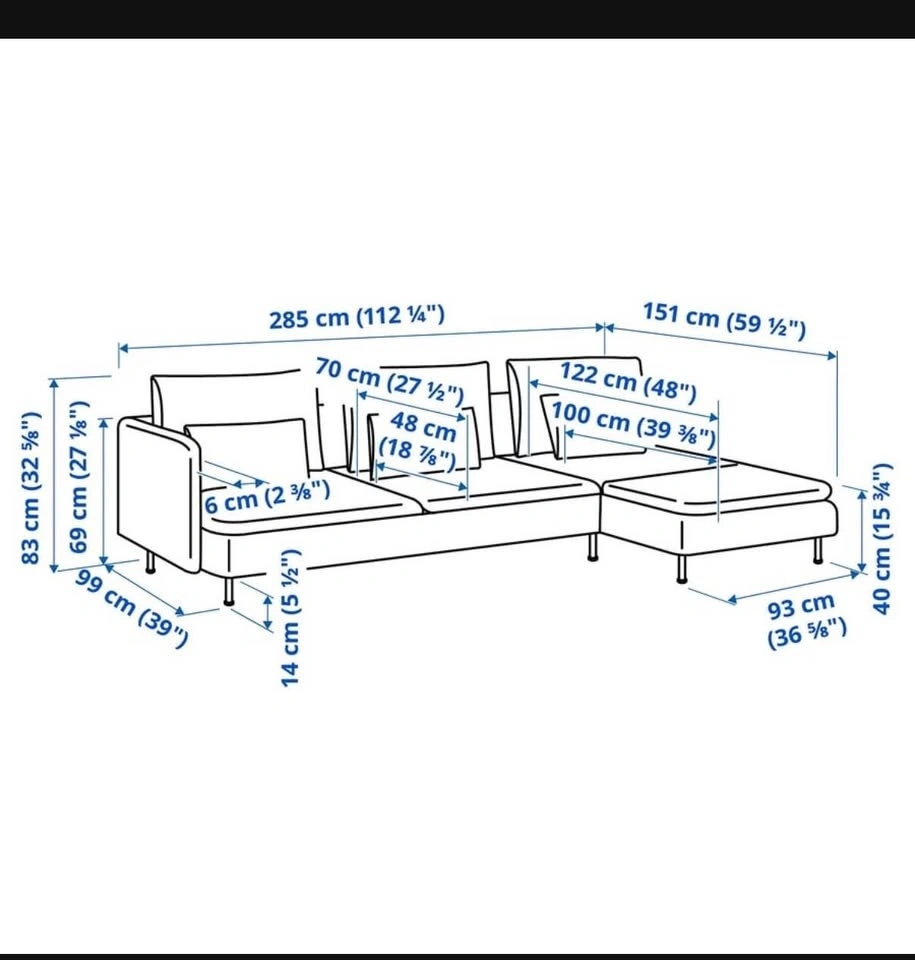 285 cm (112 ¼")

151 cm (59 ½")

70 cm (27 ½")

122 cm (48")

48 cm (18 ⅞")

100 cm (39 ⅜")

6 cm (2 ⅜")

83 cm (32 ⅝")

69 cm (27 ⅛")

99 cm (39")

14 cm (5 ½")

93 cm (36 ⅝")

40 cm (15 ¾")