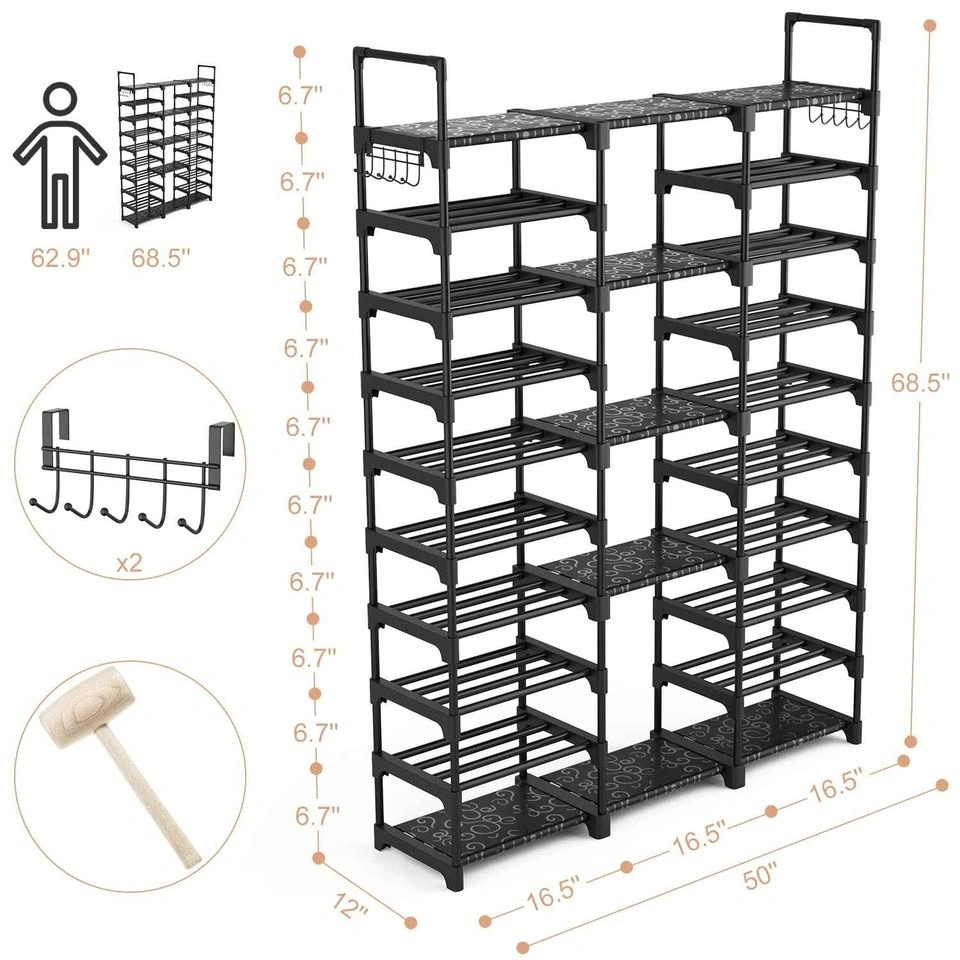 62.9"
68.5"
x2
6.7"
6.7"
6.7"
6.7"
6.7"
6.7"
6.7"
6.7"
6.7"
6.7"
68.5"
12"
16.5"
16.5"
16.5"
50"