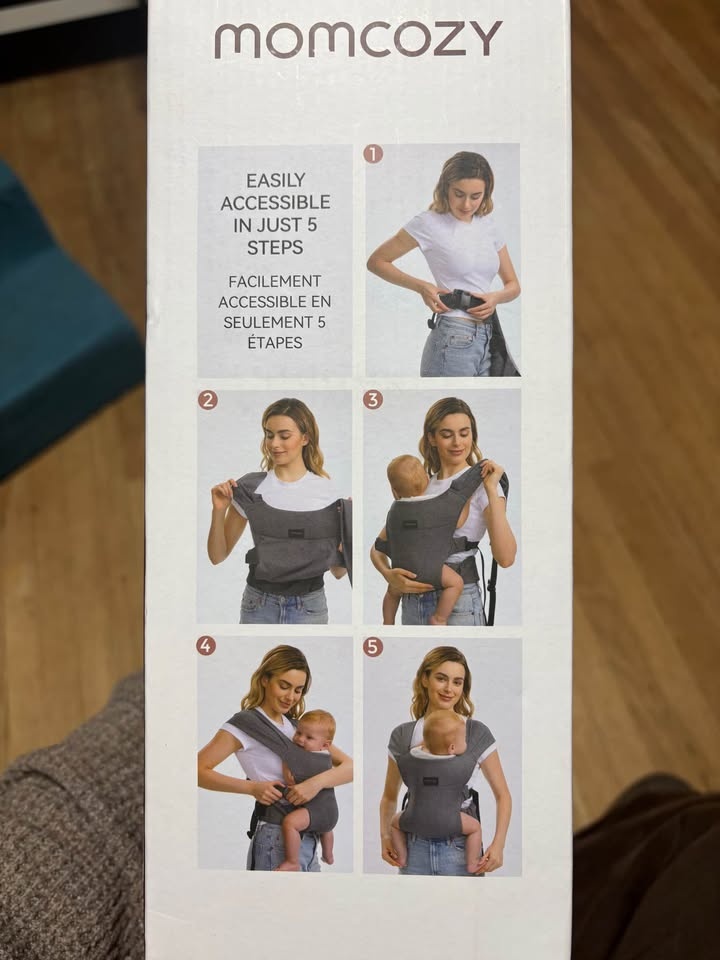 momcozy

EASILY ACCESSIBLE IN JUST 5 STEPS

FACILEMENT ACCESSIBLE EN SEULEMENT 5 ÉTAPES

1

2

3

4

5